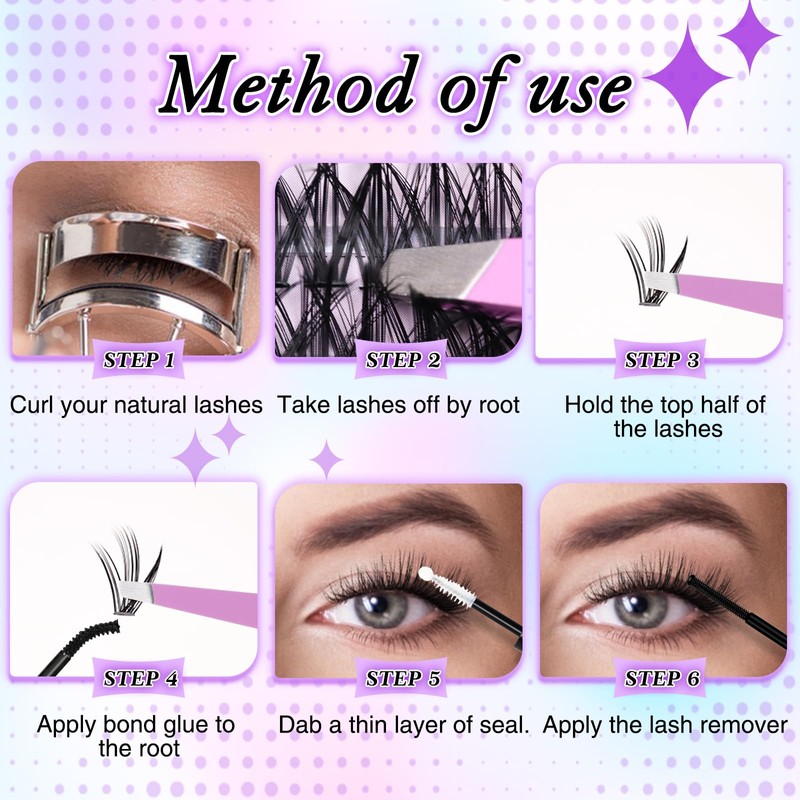 Method of use

STEP 1

Curl your natural lashes

STEP 2

Take lashes off by root

STEP 3

Hold the top half of the lashes

STEP 4

Apply bond glue to the root

STEP 5

Dab a thin layer of seal.

STEP 6

Apply the lash remover