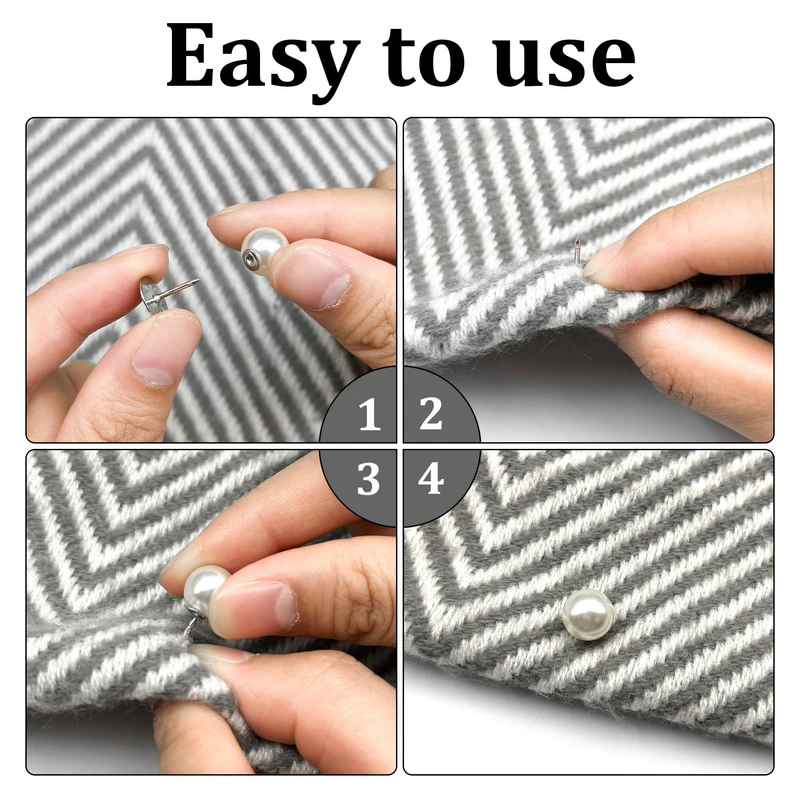 Easy to use

1 2
3 4