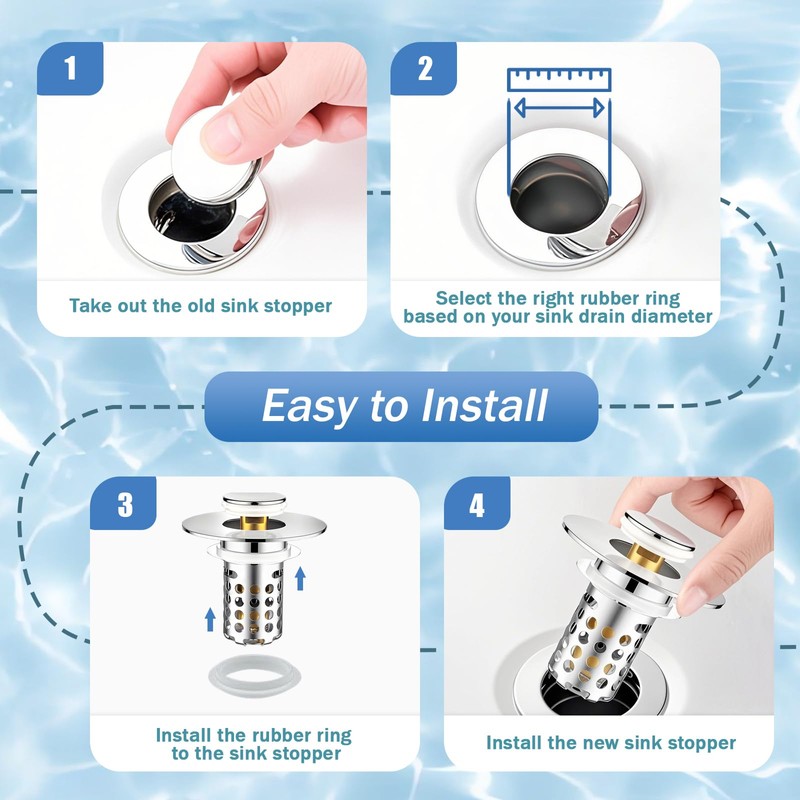 1

Take out the old sink stopper

2

Select the right rubber ring based on your sink drain diameter

Easy to Install

3

Install the rubber ring to the sink stopper

4

Install the new sink stopper