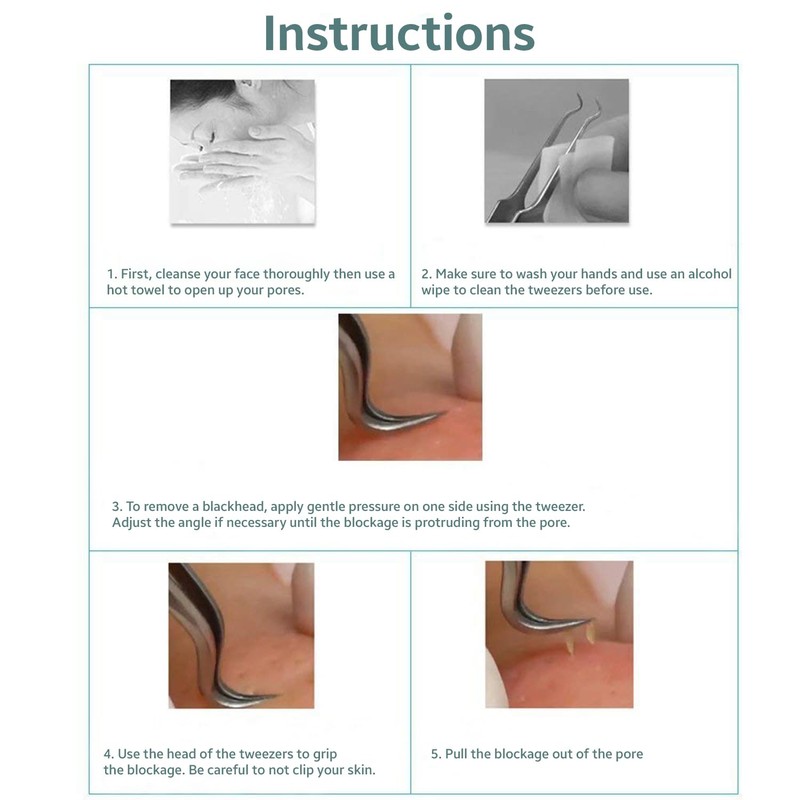 Instructions

1. First, cleanse your face thoroughly then use a hot towel to open up your pores.

2. Make sure to wash your hands and use an alcohol wipe to clean the tweezers before use.

3. To remove a blackhead, apply gentle pressure on one side using the tweezer. Adjust the angle if necessary until the blockage is protruding from the pore.

4. Use the head of the tweezers to grip the blockage. Be careful to not clip your skin.

5. Pull the blockage out of the pore