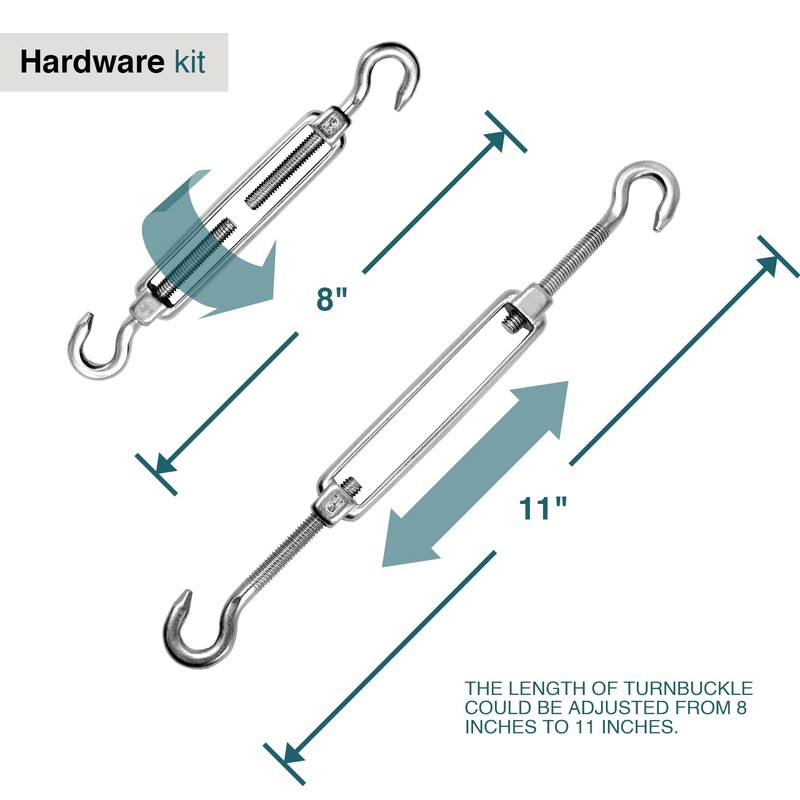 Hardware kit

8"

11"

THE LENGTH OF TURNBUCKLE COULD BE ADJUSTED FROM 8 INCHES TO 11 INCHES.