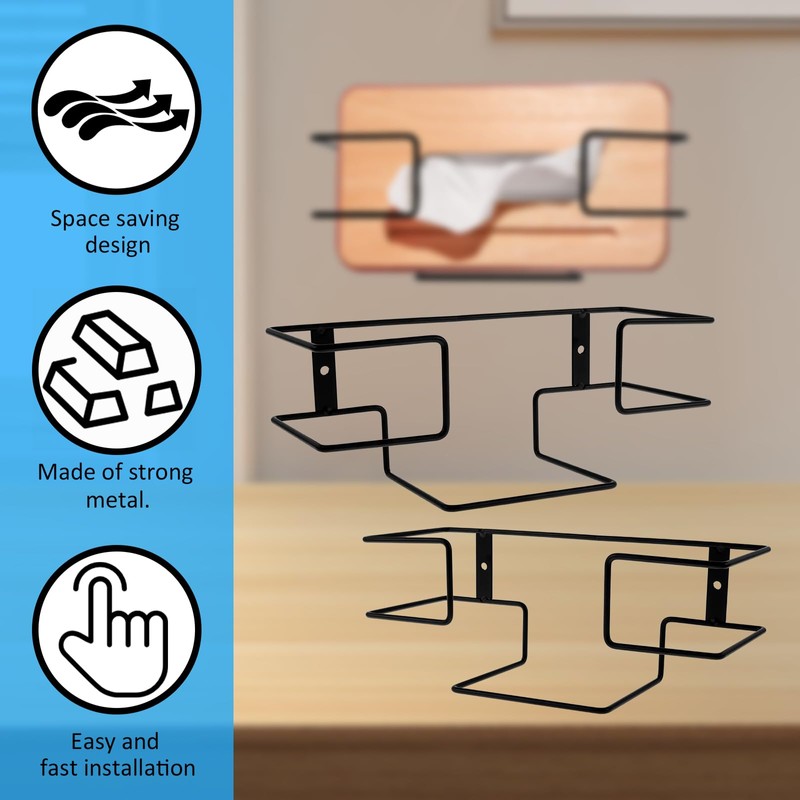 Space saving design

Made of strong metal.

Easy and fast installation