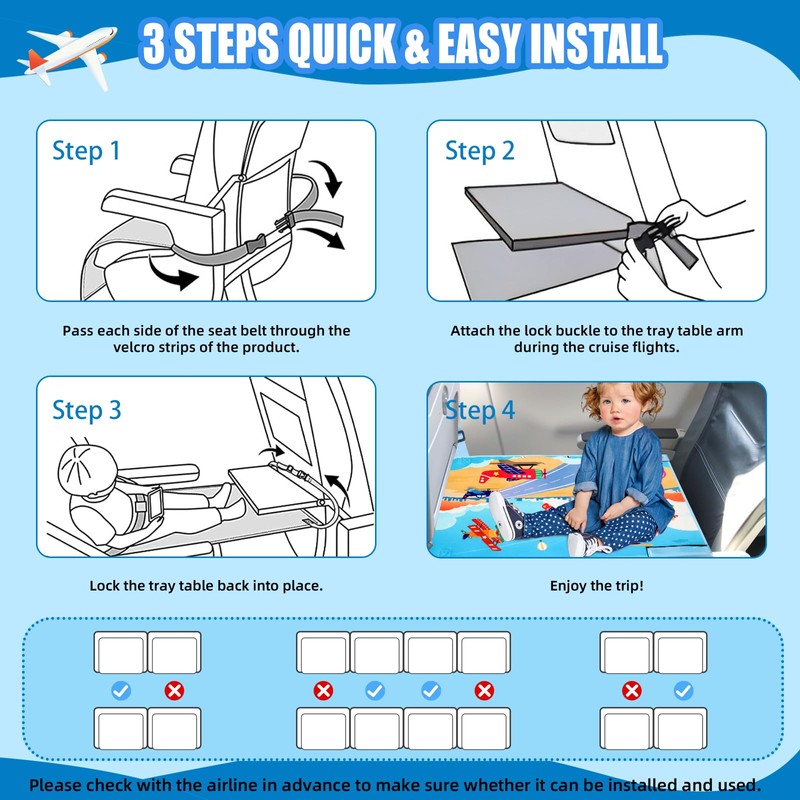 3 STEPS QUICK & EASY INSTALL

Step 1

Pass each side of the seat belt through the velcro strips of the product.

Step 2

Attach the lock buckle to the tray table arm during the cruise flights.

Step 3

Lock the tray table back into place.

Step 4

Enjoy the trip!

Please check with the airline in advance to make sure whether it can be installed and used.