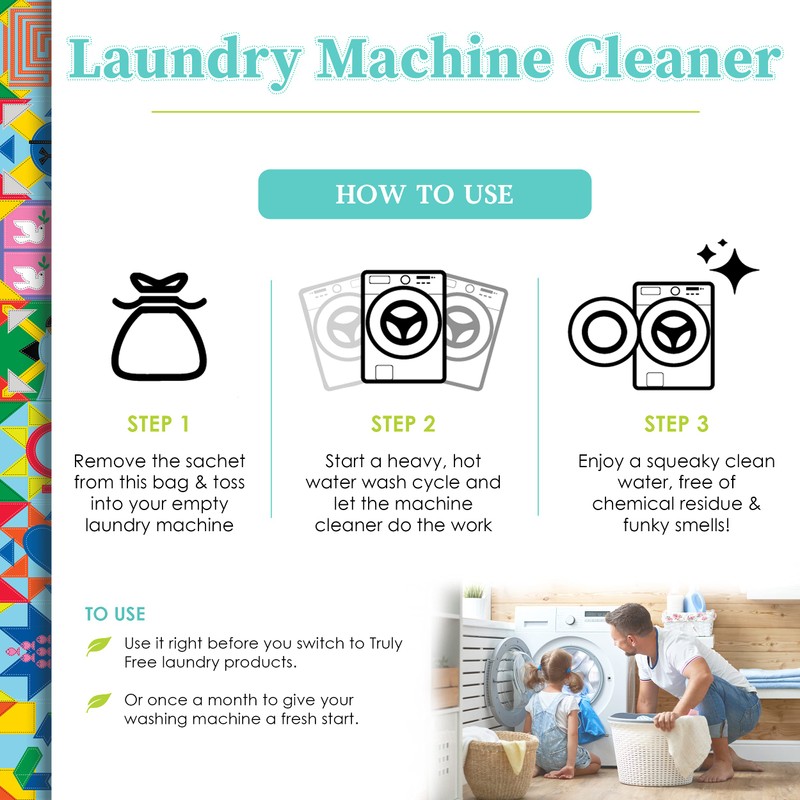 Laundry Machine Cleaner

HOW TO USE

STEP 1

Remove the sachet from this bag & toss into your empty laundry machine

STEP 2

Start a heavy, hot water wash cycle and let the machine cleaner do the work

STEP 3

Enjoy a squeaky clean water, free of chemical residue & funky smells!

TO USE

Use it right before you switch to Truly Free laundry products.

Or once a month to give your washing machine a fresh start.