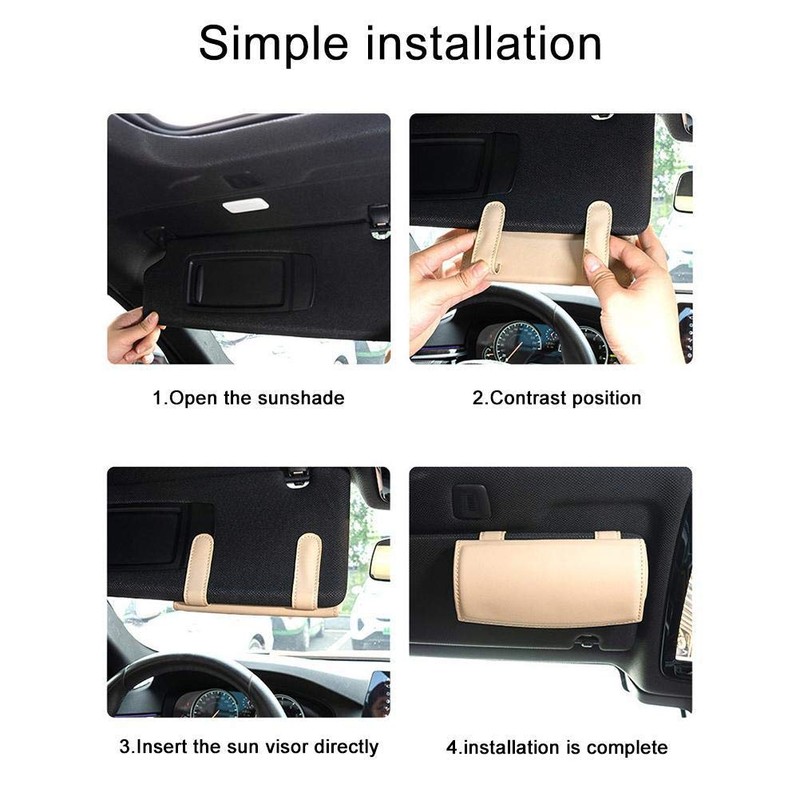 Simple installation

1.Open the sunshade

2.Contrast position

3.Insert the sun visor directly

4.installation is complete