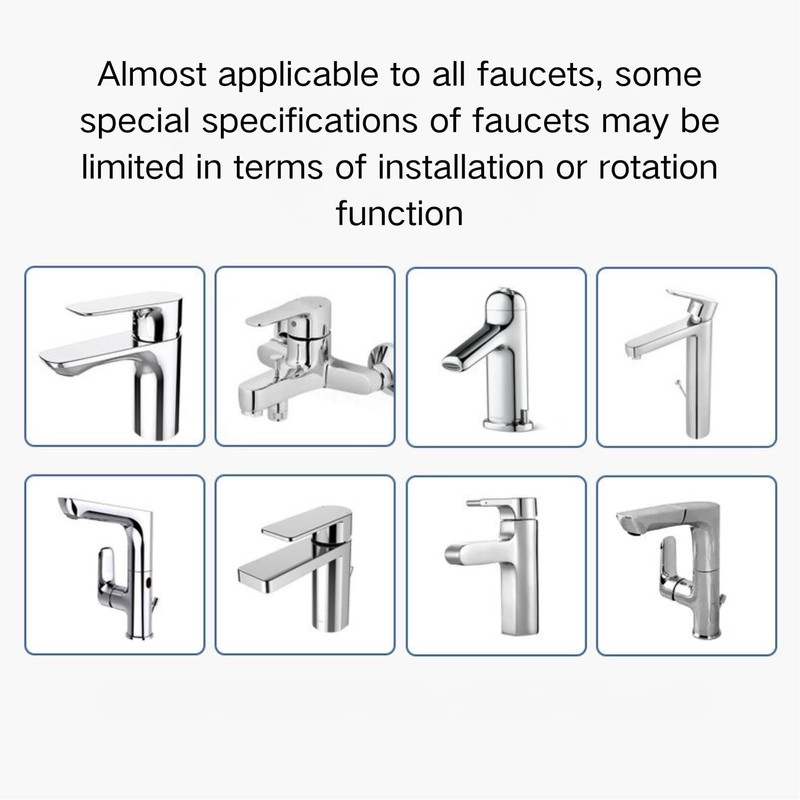 Almost applicable to all faucets, some special specifications of faucets may be limited in terms of installation or rotation function