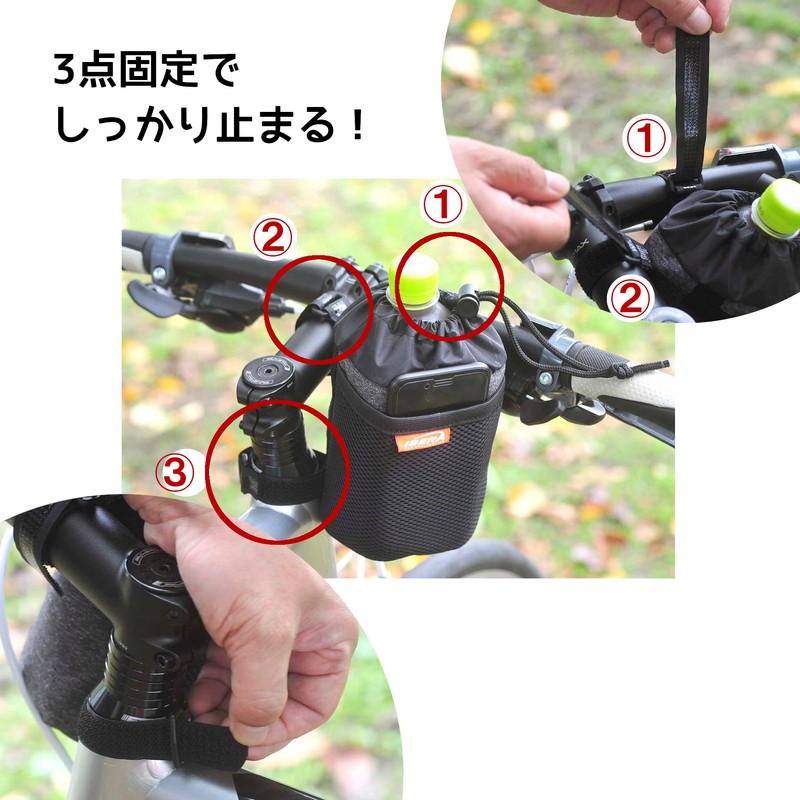 3点固定で
しっかり止まる！

①
②
①
②
③

IBERA