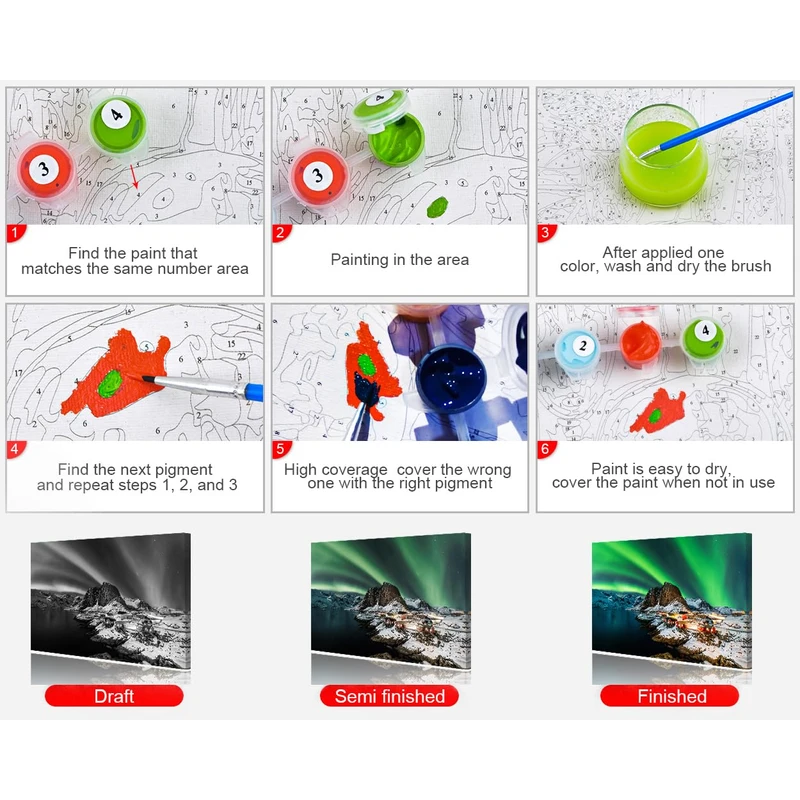 1
Find the paint that matches the same number area

2
Painting in the area

3
After applied one color, wash and dry the brush

4
Find the next pigment and repeat steps 1, 2, and 3

5
High coverage cover the wrong one with the right pigment

6
Paint is easy to dry, cover the paint when not in use

Draft

Semi finished

Finished