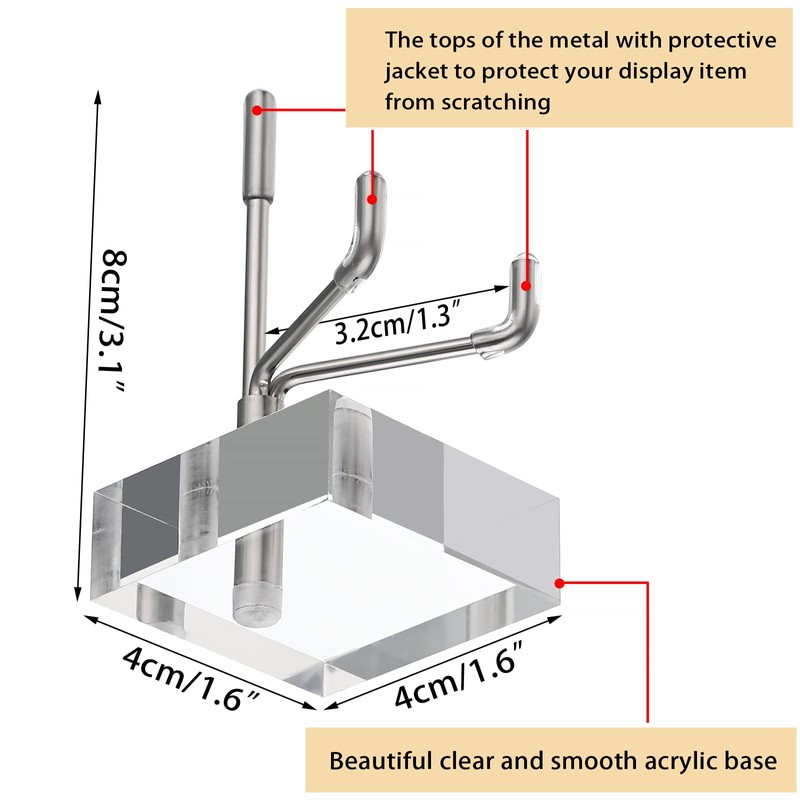 The tops of the metal with protective jacket to protect your display item from scratching

8cm/3.1″

3.2cm/1.3″

4cm/1.6″

4cm/1.6″

Beautiful clear and smooth acrylic base