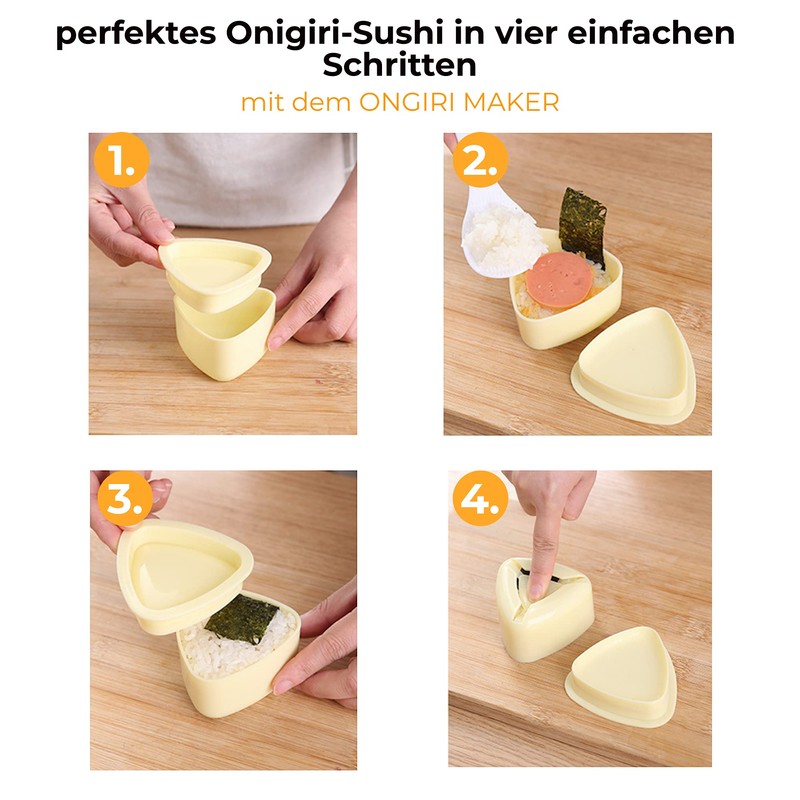 perfektes Onigiri-Sushi in vier einfachen Schritten
mit dem ONGIRI MAKER

1.

2.

3.

4.