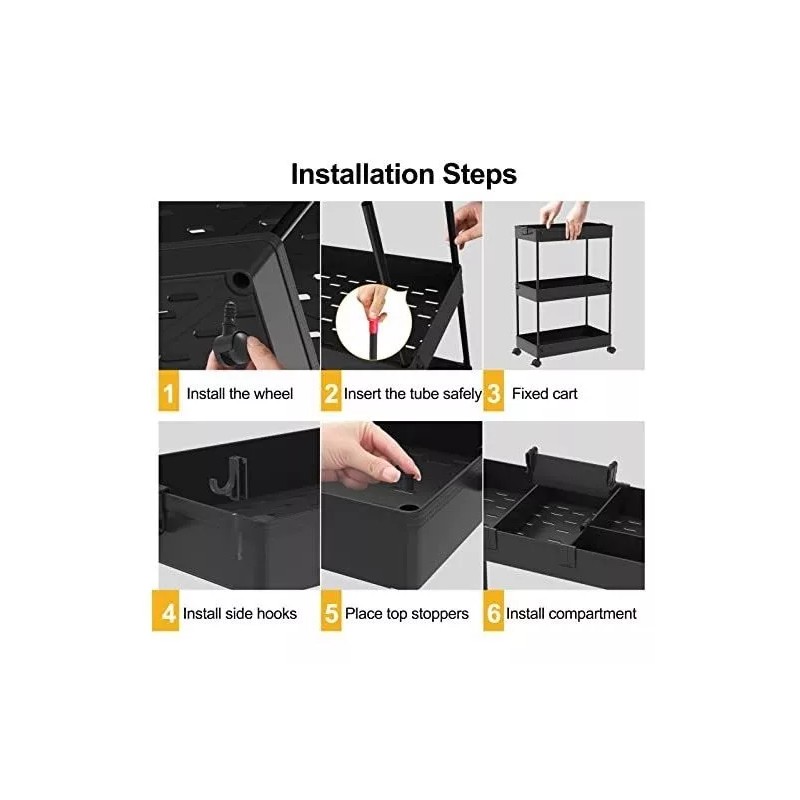 Installation Steps

1 Install the wheel

2 Insert the tube safely

3 Fixed cart

4 Install side hooks

5 Place top stoppers

6 Install compartment