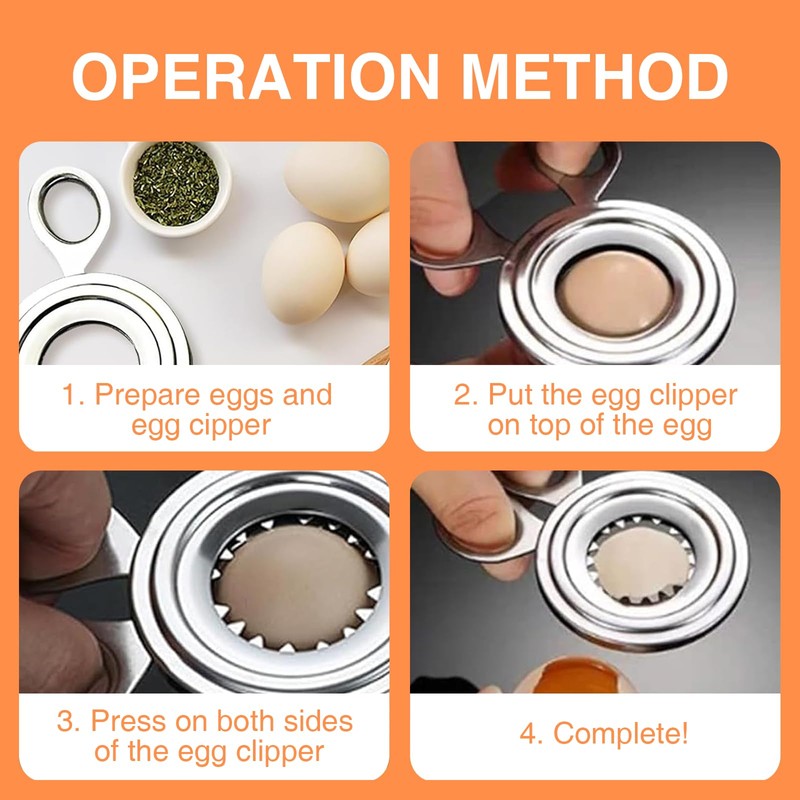 OPERATION METHOD

1. Prepare eggs and egg cipper

2. Put the egg clipper on top of the egg

3. Press on both sides of the egg clipper

4. Complete!