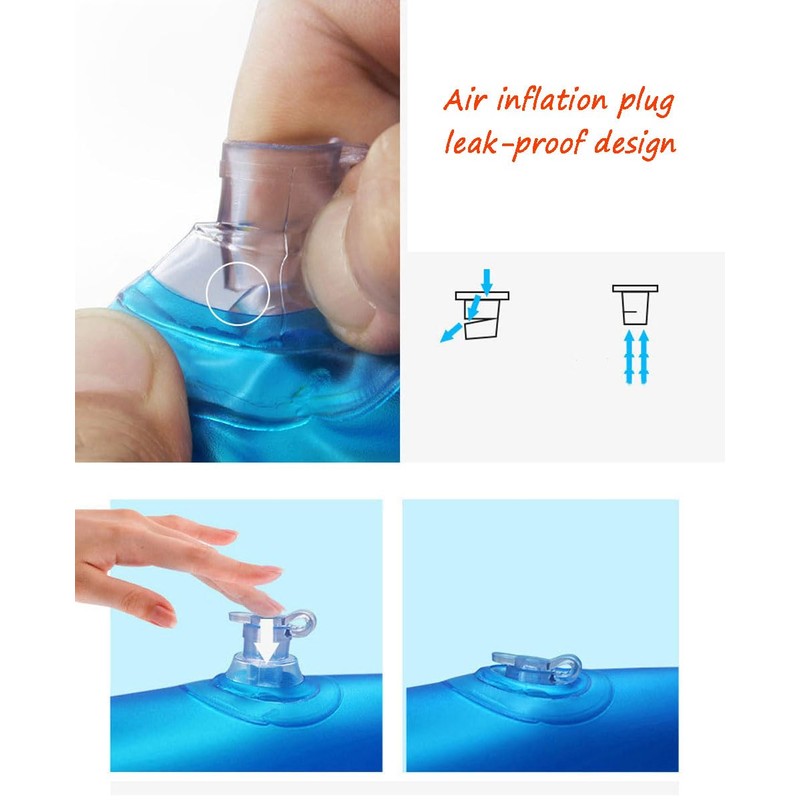 Air inflation plug
leak-proof design