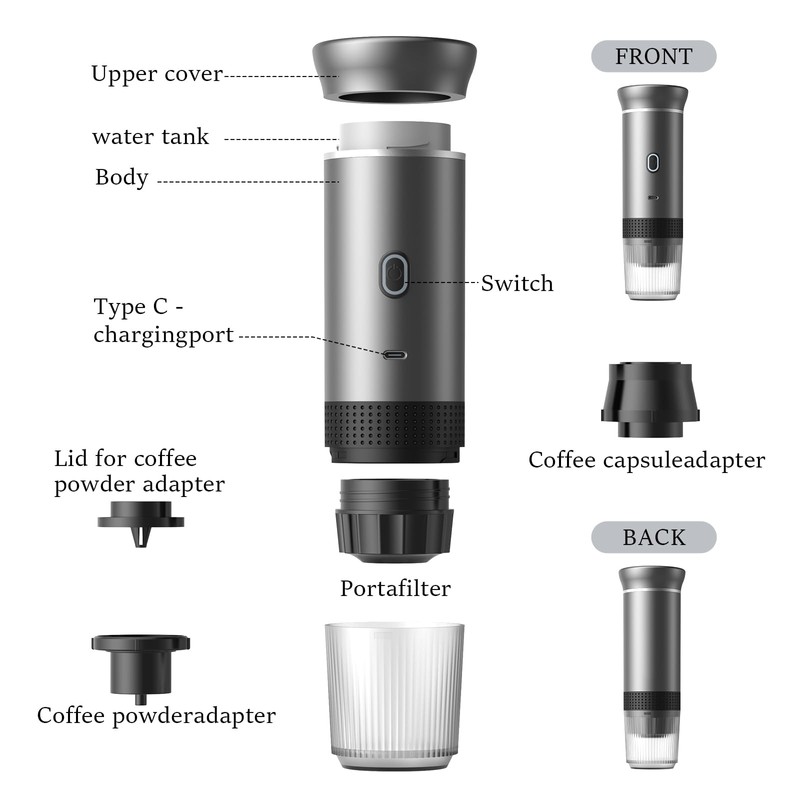 Upper cover

water tank

Body

Switch

Type C - chargingport

Lid for coffee powder adapter

Portafilter

Coffee powderadapter

FRONT

Coffee capsuleadapter

BACK