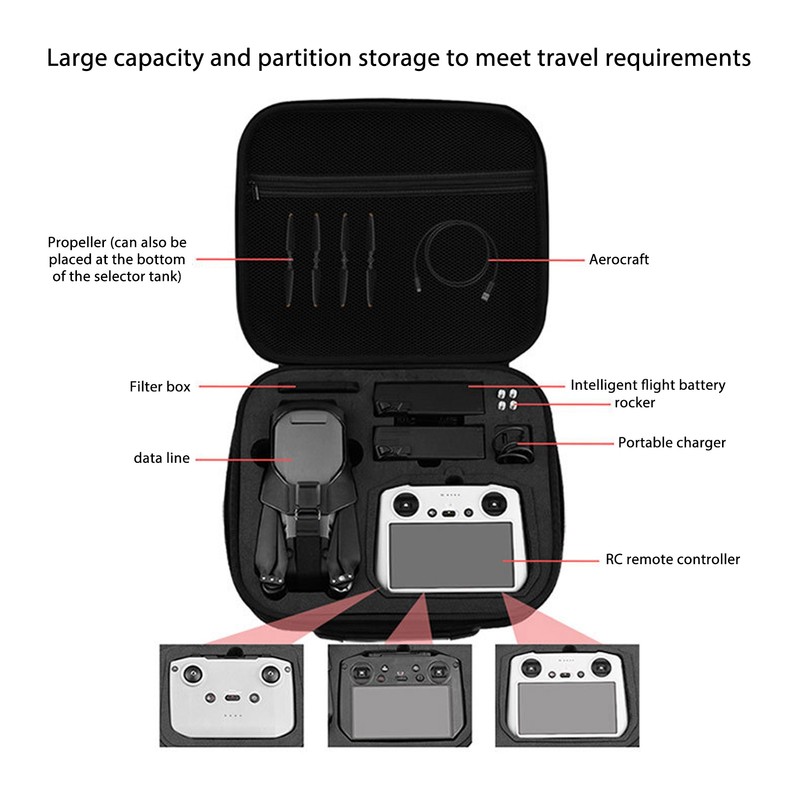 Large capacity and partition storage to meet travel requirements

Propeller (can also be placed at the bottom of the selector tank)

Aerocraft

Filter box

Intelligent flight battery

rocker

data line

Portable charger

RC remote controller