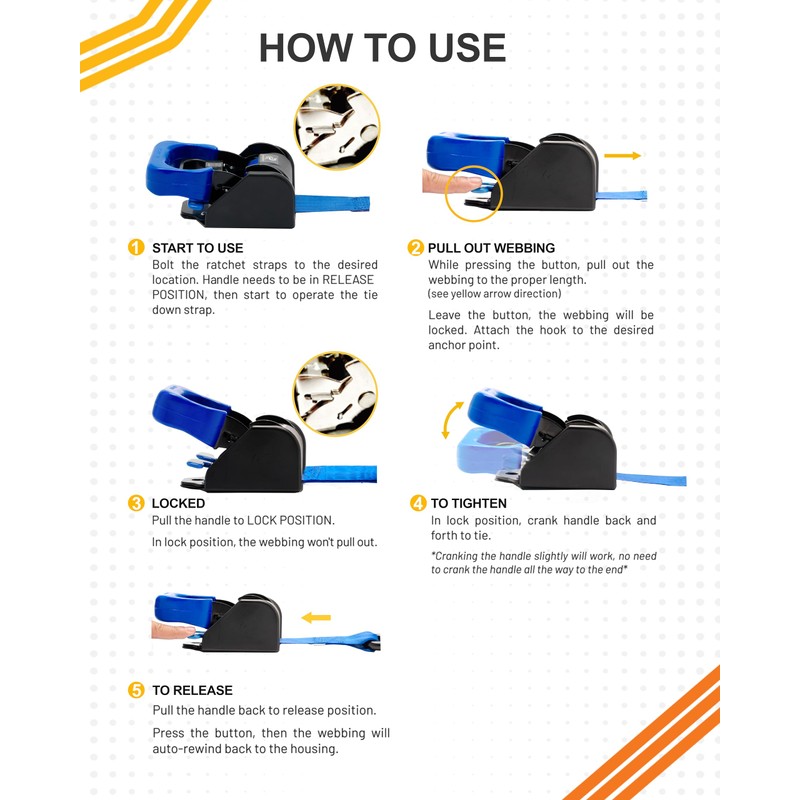 HOW TO USE

1 START TO USE
Bolt the ratchet straps to the desired location. Handle needs to be in RELEASE POSITION, then start to operate the tie down strap.

2 PULL OUT WEBBING
While pressing the button, pull out the webbing to the proper length.
(see yellow arrow direction)

Leave the button, the webbing will be locked. Attach the hook to the desired anchor point.

3 LOCKED
Pull the handle to LOCK POSITION.

In lock position, the webbing won't pull out.

4 TO TIGHTEN
In lock position, crank handle back and forth to tie.

*Cranking the handle slightly will work, no need to crank the handle all the way to the end*

5 TO RELEASE
Pull the handle back to release position.

Press the button, then the webbing will auto-rewind back to the housing.