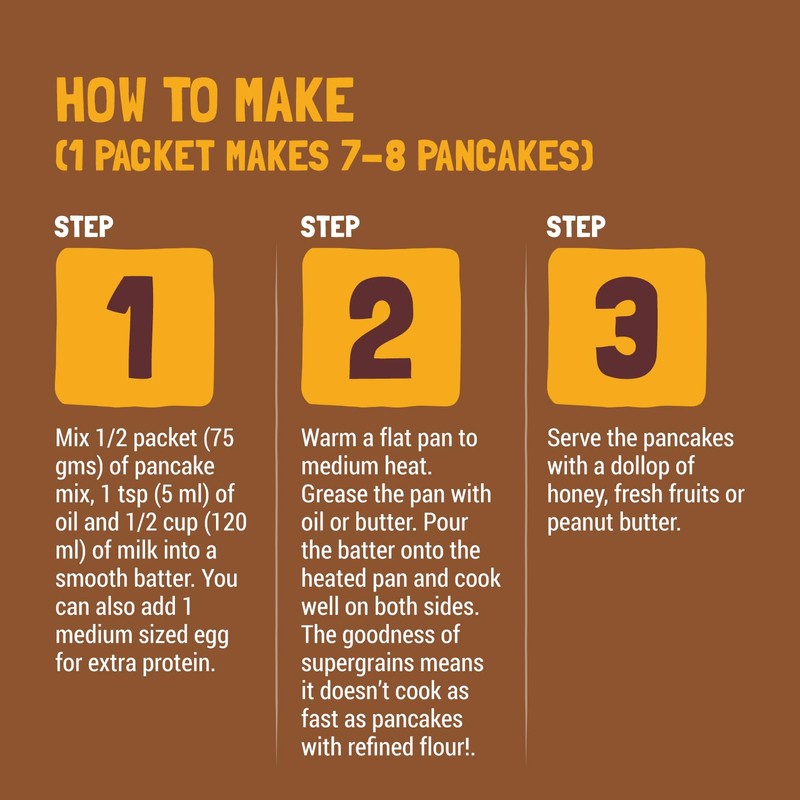 HOW TO MAKE
(1 PACKET MAKES 7-8 PANCAKES)

STEP
1
Mix 1/2 packet (75 gms) of pancake mix, 1 tsp (5 ml) of oil and 1/2 cup (120 ml) of milk into a smooth batter. You can also add 1 medium sized egg for extra protein.

STEP
2
Warm a flat pan to medium heat. Grease the pan with oil or butter. Pour the batter onto the heated pan and cook well on both sides. The goodness of supergrains means it doesn't cook as fast as pancakes with refined flour!.

STEP
3
Serve the pancakes with a dollop of honey, fresh fruits or peanut butter.