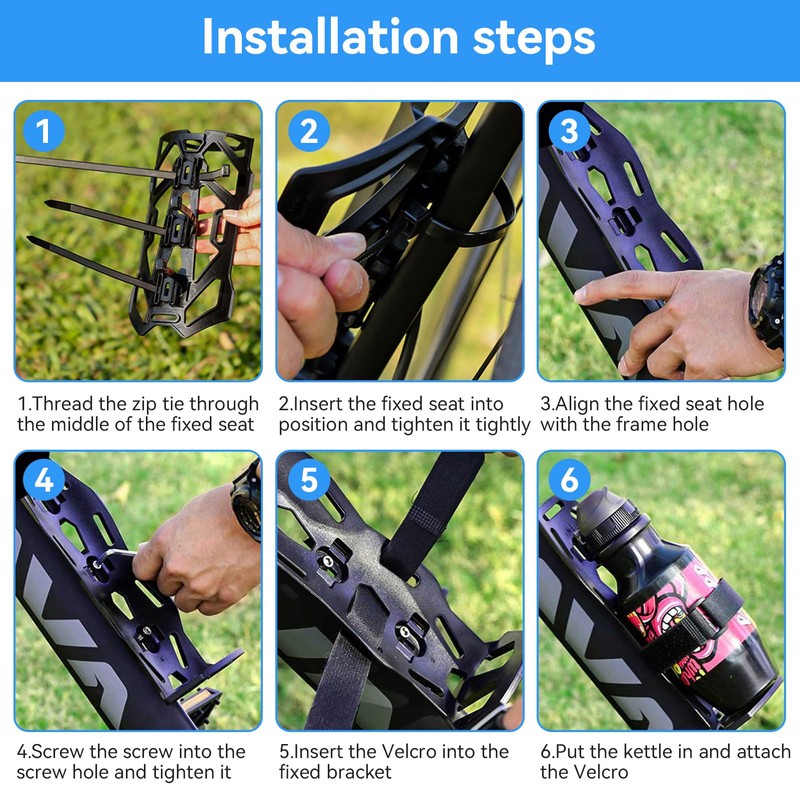 Installation steps

1

2

3

1.Thread the zip tie through the middle of the fixed seat

2.Insert the fixed seat into position and tighten it tightly

3.Align the fixed seat hole with the frame hole

4

5

6

4.Screw the screw into the screw hole and tighten it

5.Insert the Velcro into the fixed bracket

6.Put the kettle in and attach the Velcro