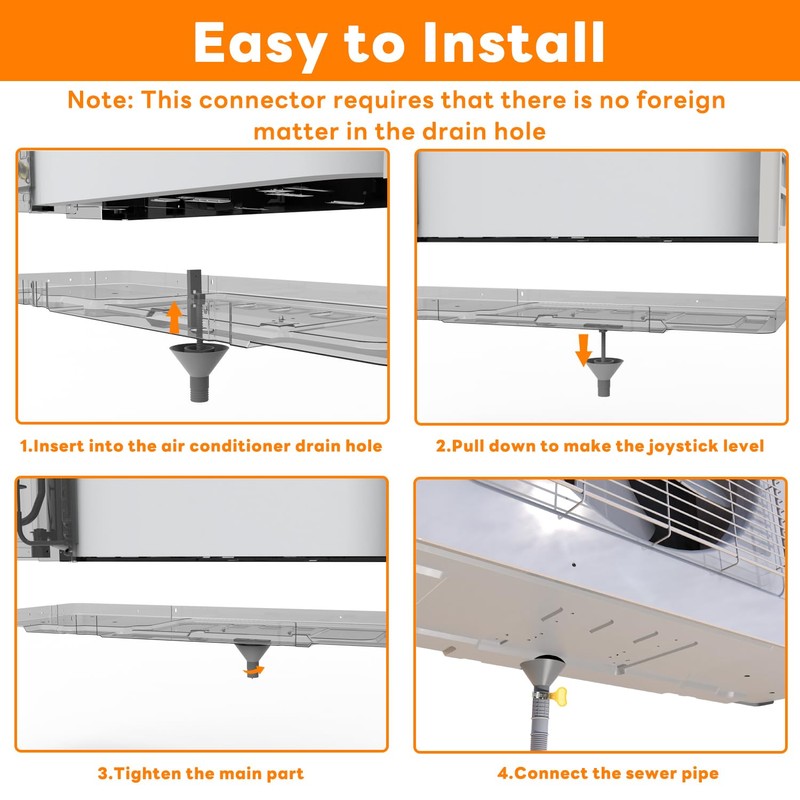 Easy to Install

Note: This connector requires that there is no foreign matter in the drain hole

1.Insert into the air conditioner drain hole

2.Pull down to make the joystick level

3.Tighten the main part

4.Connect the sewer pipe