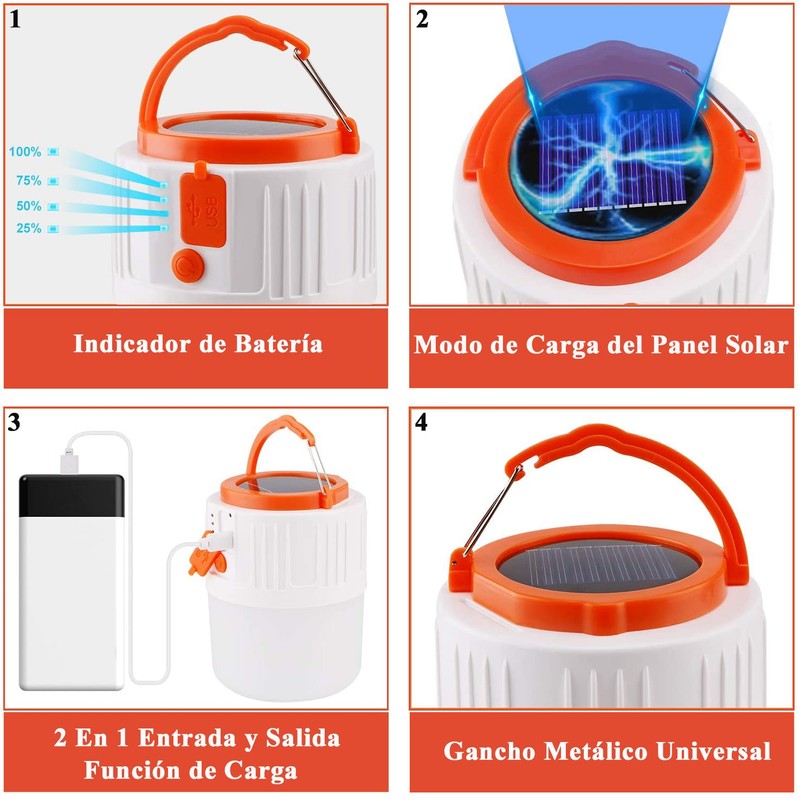 1

100%

75%

50%

25%

USB

Indicador de Batería

2

Modo de Carga del Panel Solar

3

2 En 1 Entrada y Salida Función de Carga

4

Gancho Metálico Universal