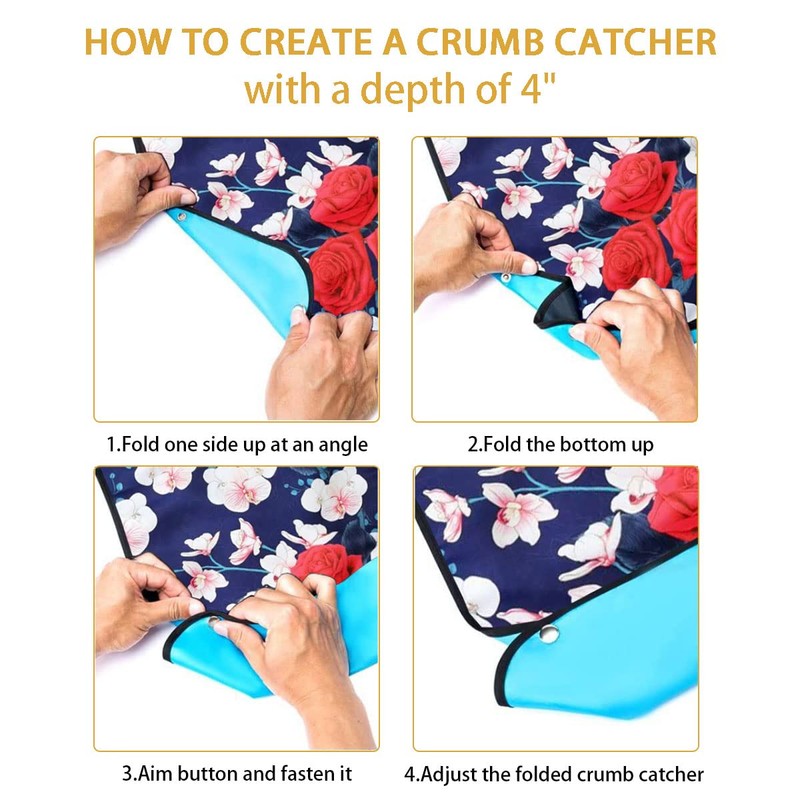 HOW TO CREATE A CRUMB CATCHER
with a depth of 4"

1.Fold one side up at an angle

2.Fold the bottom up

3.Aim button and fasten it

4.Adjust the folded crumb catcher