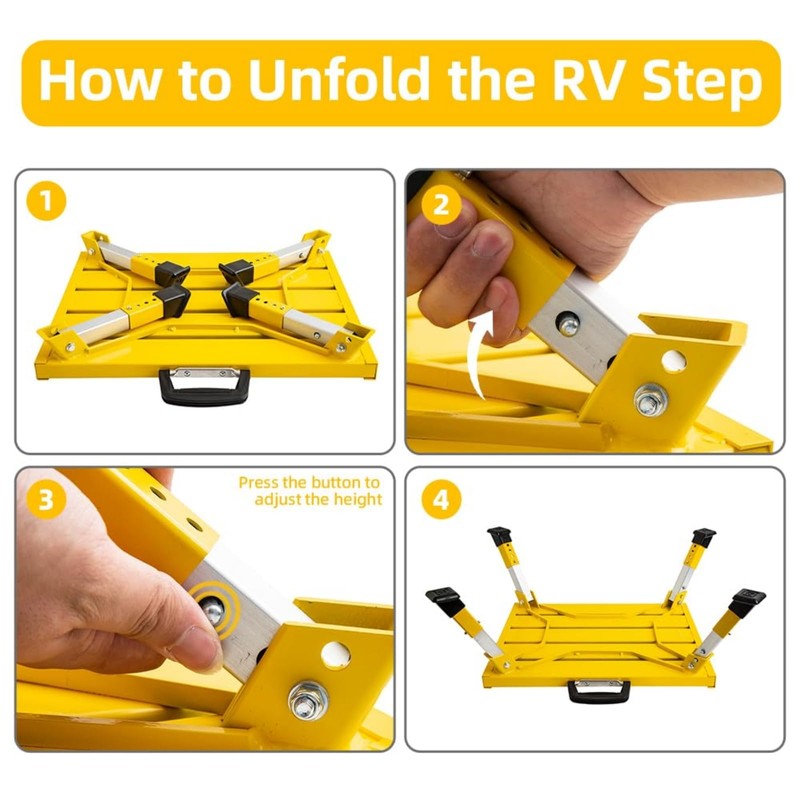 How to Unfold the RV Step

1

2

3

Press the button to adjust the height

4