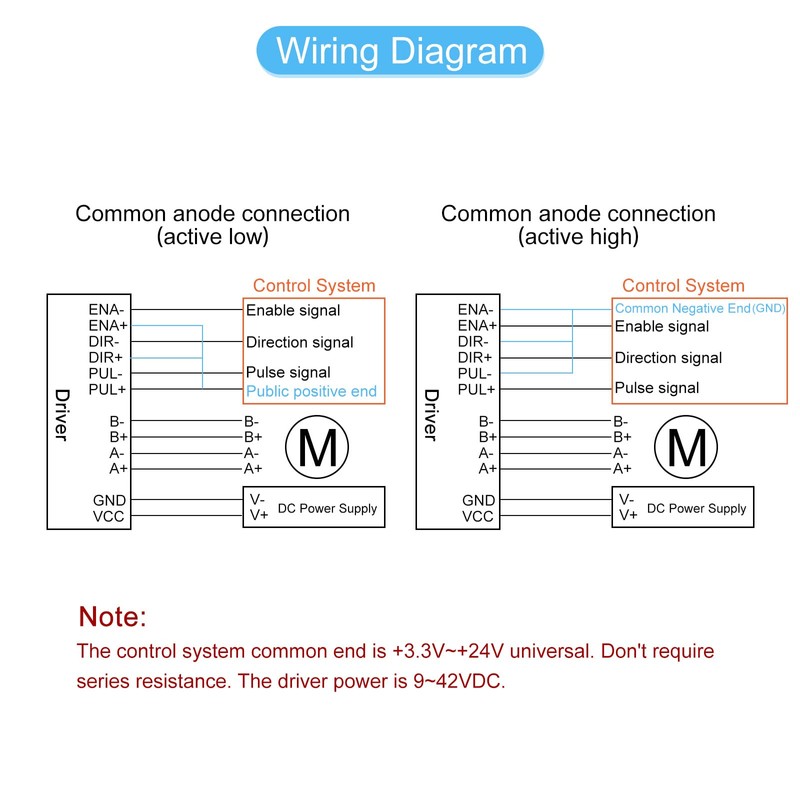 Wiring Diagram

Common anode connection
(active low)

Control System

Driver

ENA-
ENA+
DIR-
DIR+
PUL-
PUL+

Enable signal
Direction signal
Pulse signal
Public positive end

B-
B+
A-
A+

B-
B+
A-
A+

M

GND
VCC

V-
V+
DC Power Supply

Common anode connection
(active high)

Control System

Driver

ENA-
ENA+
DIR-
DIR+
PUL-
PUL+

Common Negative End (GND)
Enable signal
Direction signal
Pulse signal

B-
B+
A-
A+

B-
B+
A-
A+

M

GND
VCC

V-
V+
DC Power Supply

Note:
The control system common end is +3.3V~+24V universal. Don't require series resistance. The driver power is 9~42VDC.