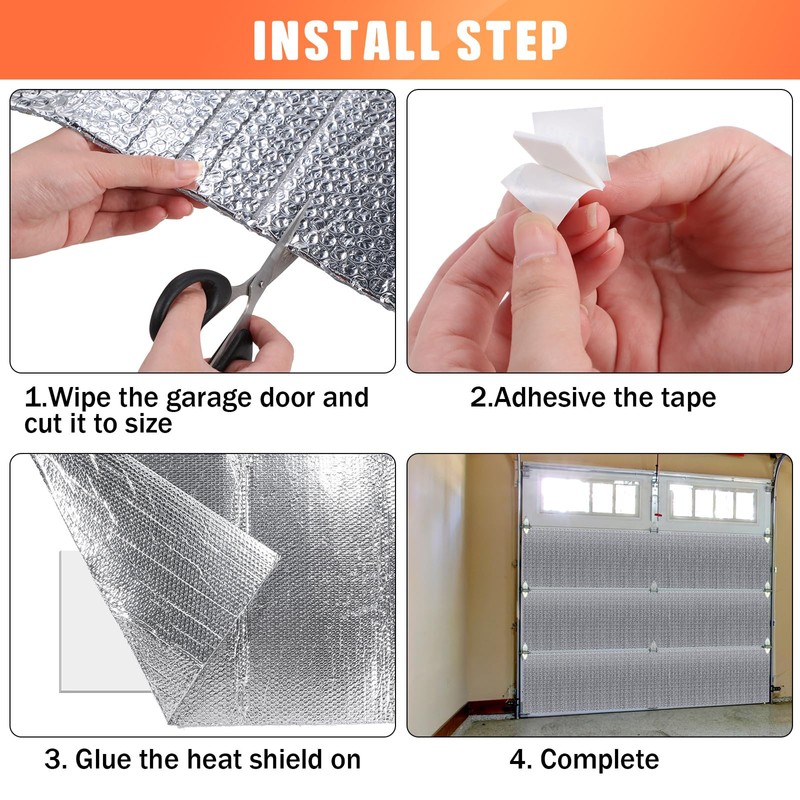 INSTALL STEP

1.Wipe the garage door and cut it to size

2.Adhesive the tape

3. Glue the heat shield on

4. Complete