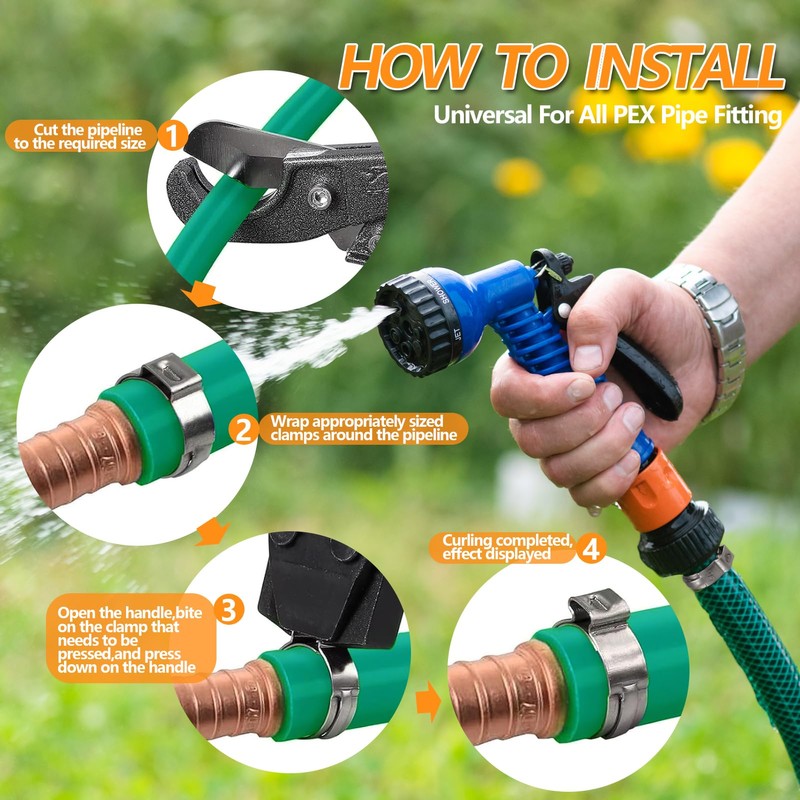 HOW TO INSTALL

Universal For All PEX Pipe Fitting

Cut the pipeline to the required size 1

2 Wrap appropriately sized clamps around the pipeline

Open the handle,bite on the clamp that needs to be pressed,and press down on the handle 3

Curling completed, effect displayed 4