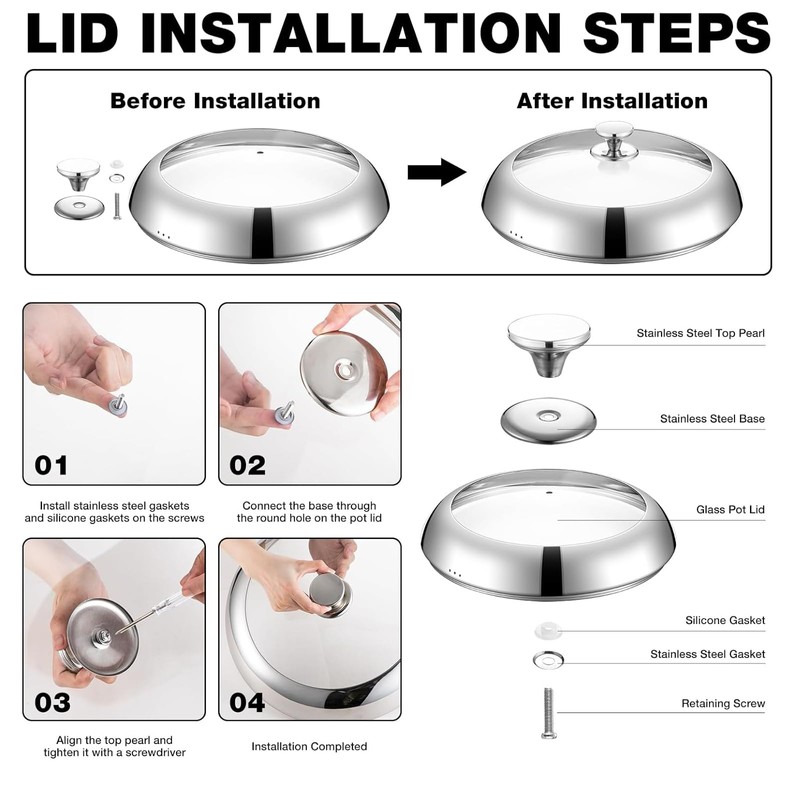 LID INSTALLATION STEPS

Before Installation

After Installation

01

Install stainless steel gaskets and silicone gaskets on the screws

02

Connect the base through the round hole on the pot lid

03

Align the top pearl and tighten it with a screwdriver

04

Installation Completed

Stainless Steel Top Pearl

Stainless Steel Base

Glass Pot Lid

Silicone Gasket

Stainless Steel Gasket

Retaining Screw