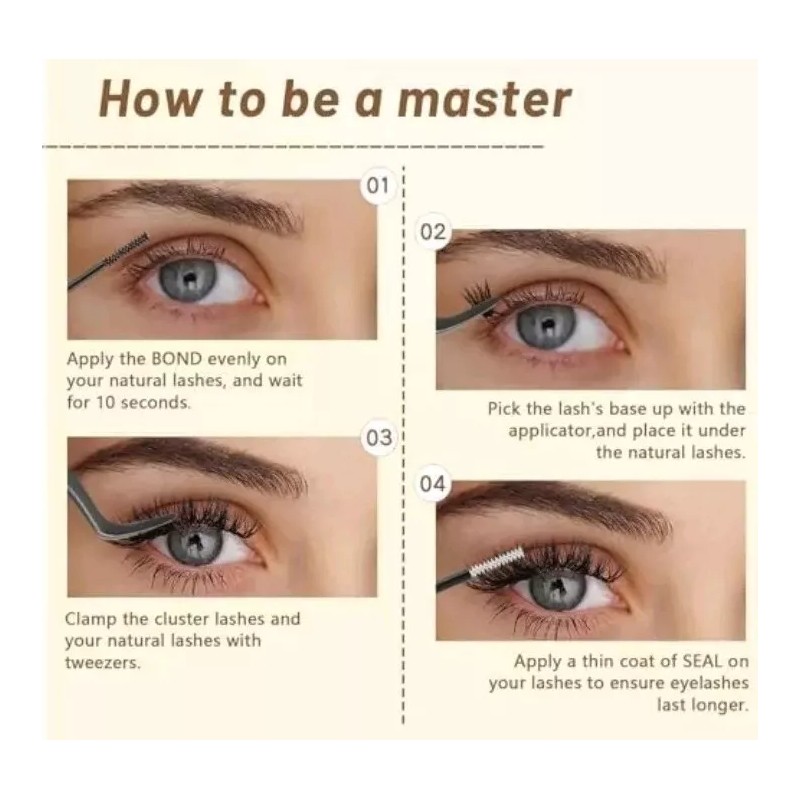 How to be a master

01

Apply the BOND evenly on your natural lashes, and wait for 10 seconds.

02

Pick the lash's base up with the applicator,and place it under the natural lashes.

03

Clamp the cluster lashes and your natural lashes with tweezers.

04

Apply a thin coat of SEAL on your lashes to ensure eyelashes last longer.