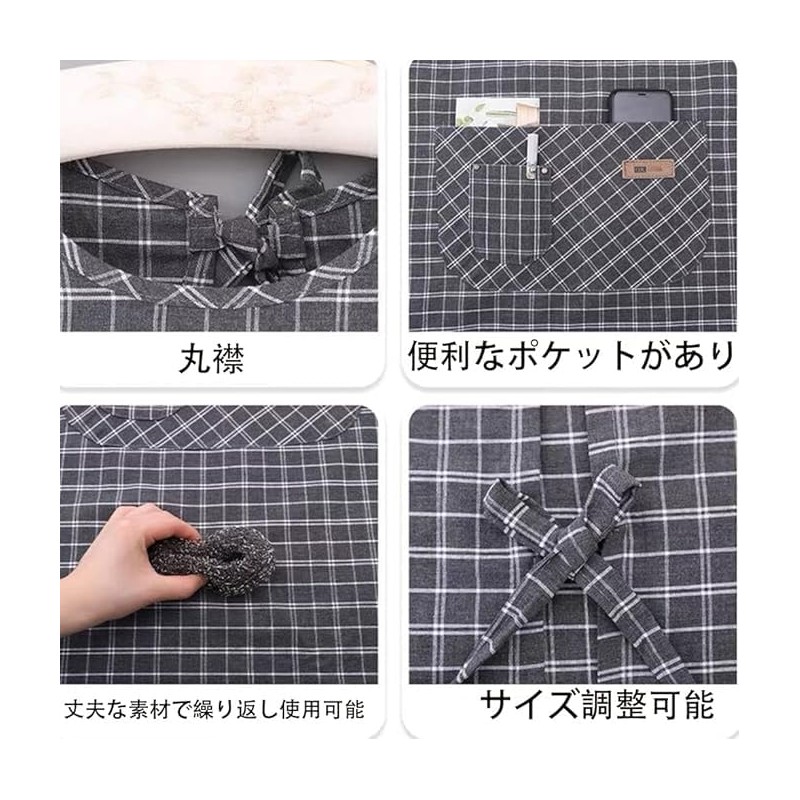 丸襟

便利なポケットがあり

丈夫な素材で繰り返し使用可能

サイズ調整可能