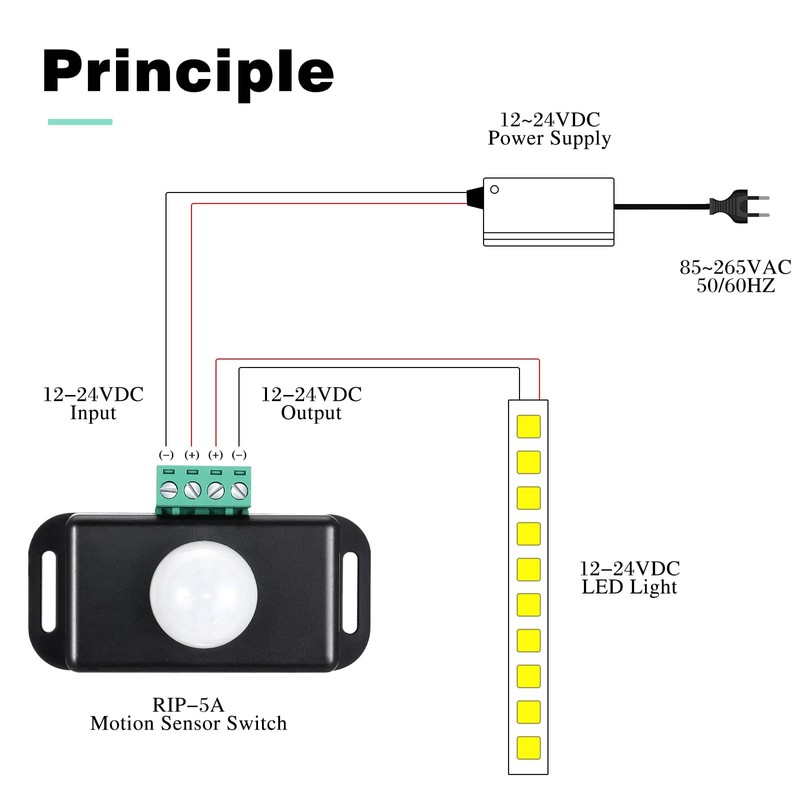 Principle

12~24VDC
Power Supply

85~265VAC
50/60HZ

12–24VDC
Input

12–24VDC
Output

(–) (+) (+) (–)

12–24VDC
LED Light

RIP–5A
Motion Sensor Switch