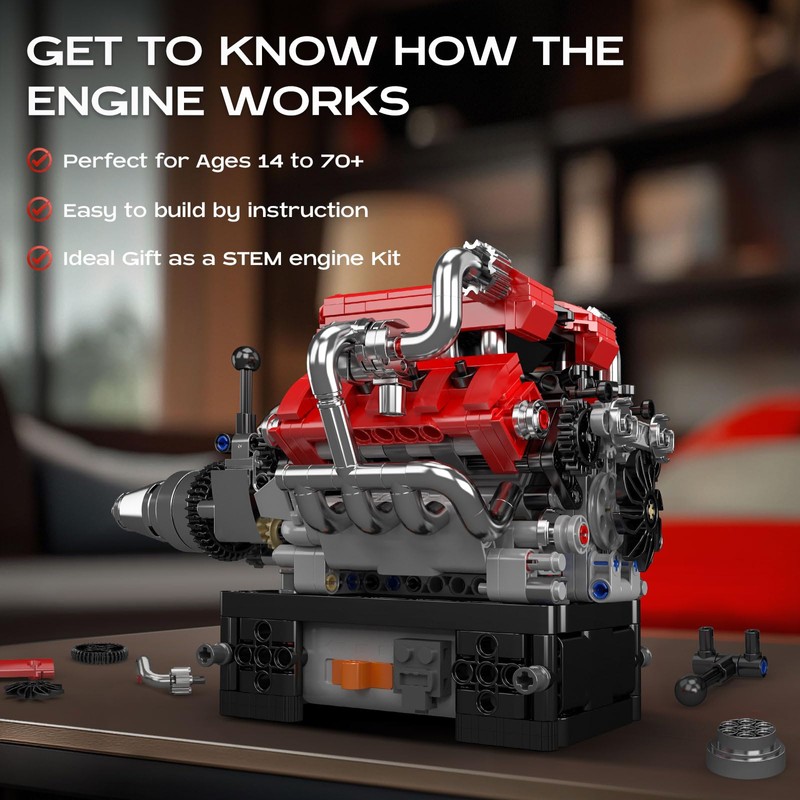 GET TO KNOW HOW THE ENGINE WORKS

Perfect for Ages 14 to 70+

Easy to build by instruction

Ideal Gift as a STEM engine Kit