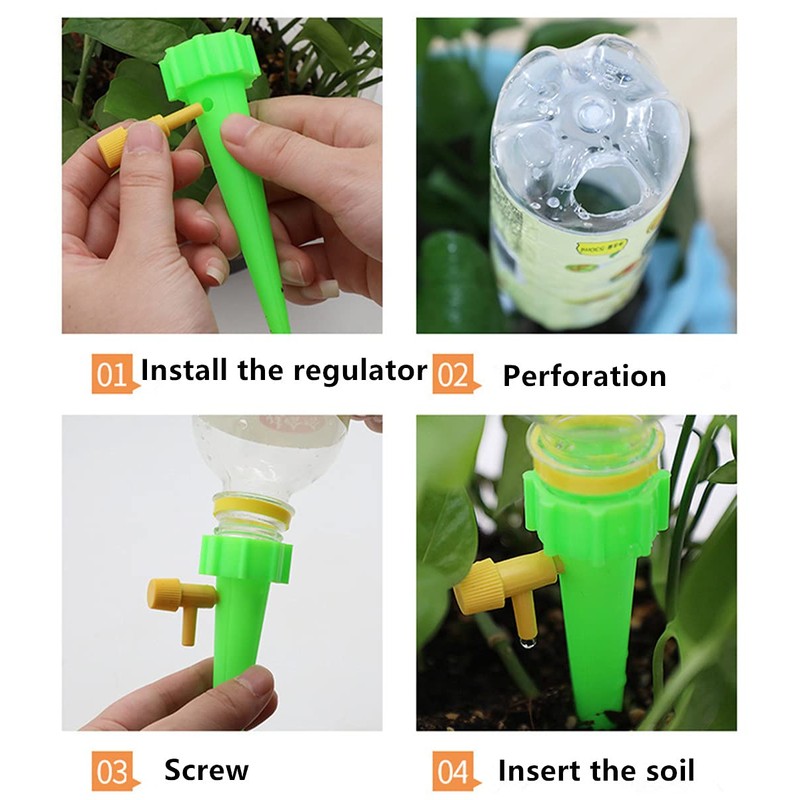 01 Install the regulator

02 Perforation

03 Screw

04 Insert the soil