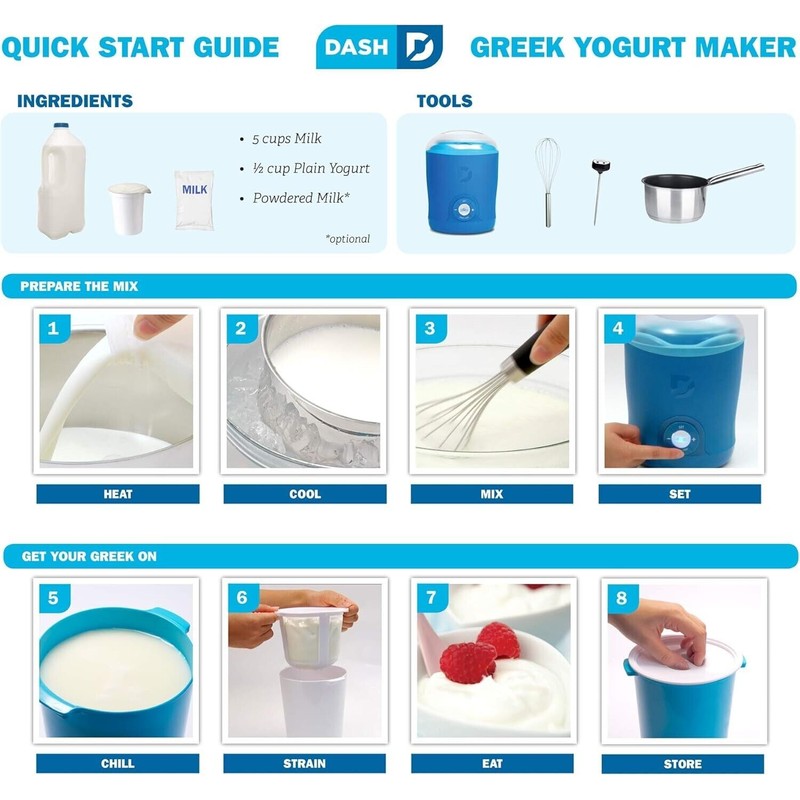 QUICK START GUIDE DASH GREEK YOGURT MAKER

INGREDIENTS

MILK

• 5 cups Milk
• ½ cup Plain Yogurt
• Powdered Milk*

*optional

TOOLS

PREPARE THE MIX

1 HEAT

2 COOL

3 MIX

4 SET

GET YOUR GREEK ON

5 CHILL

6 STRAIN

7 EAT

8 STORE