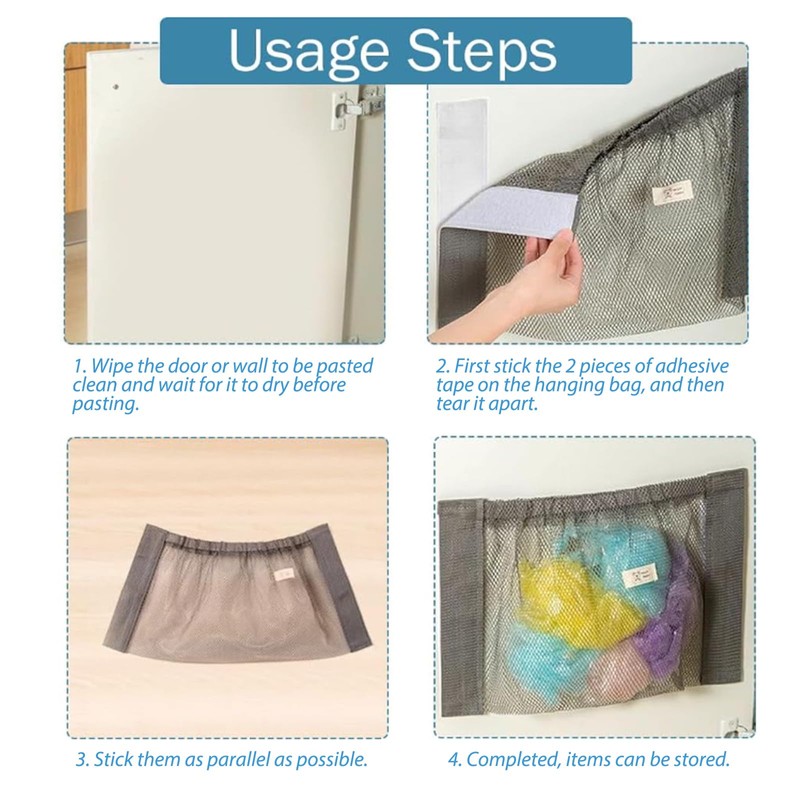 Usage Steps

1. Wipe the door or wall to be pasted clean and wait for it to dry before pasting.

2. First stick the 2 pieces of adhesive tape on the hanging bag, and then tear it apart.

3. Stick them as parallel as possible.

4. Completed, items can be stored.