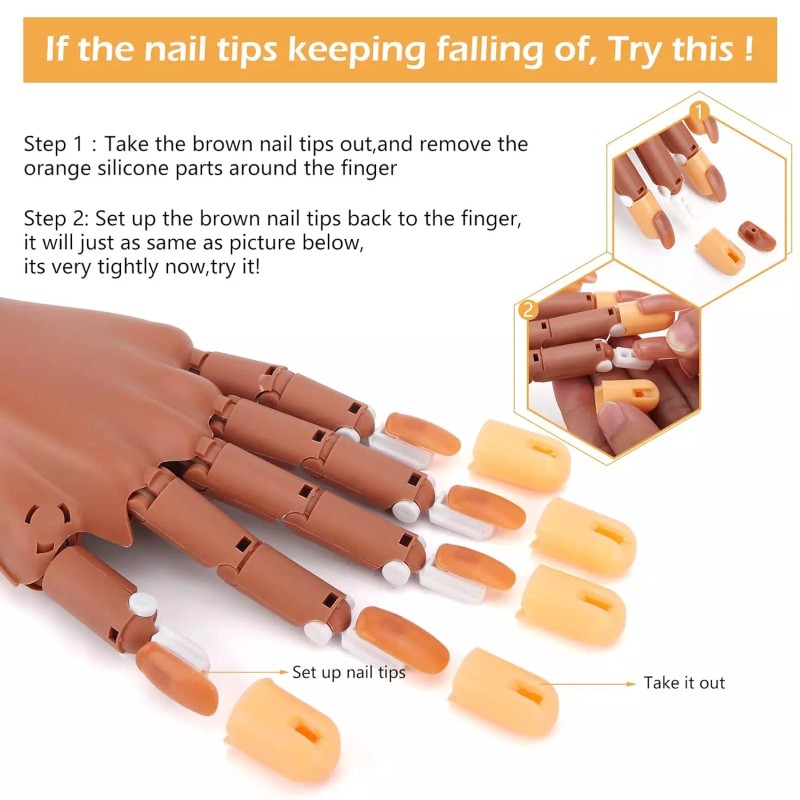 If the nail tips keeping falling of, Try this !

Step 1 : Take the brown nail tips out,and remove the orange silicone parts around the finger

Step 2: Set up the brown nail tips back to the finger, it will just as same as picture below, its very tightly now,try it!

1

2

Set up nail tips

Take it out