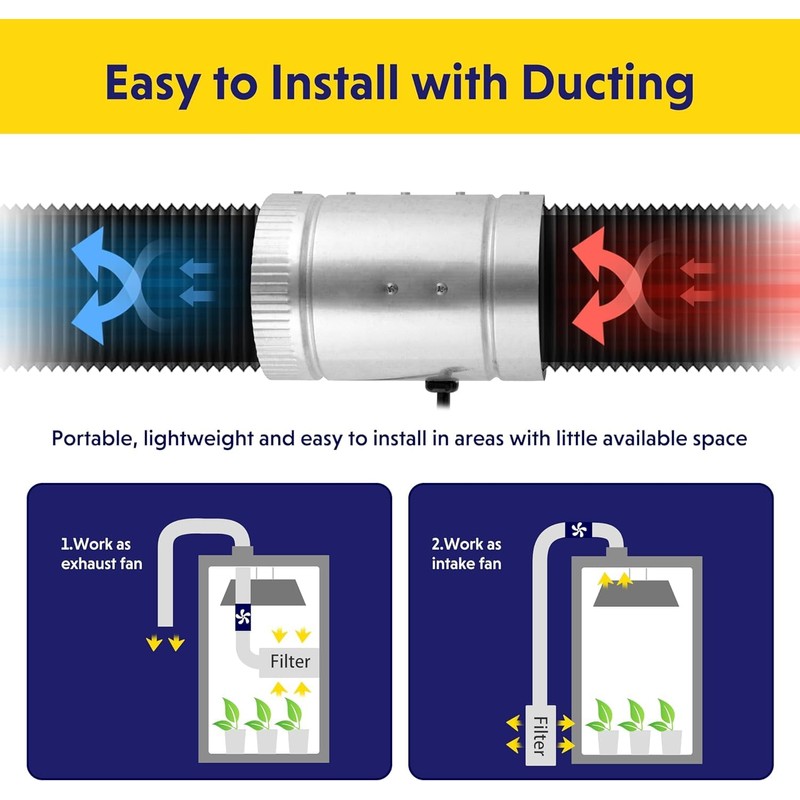 Easy to Install with Ducting

Portable, lightweight and easy to install in areas with little available space

1.Work as exhaust fan

Filter

2.Work as intake fan

Filter