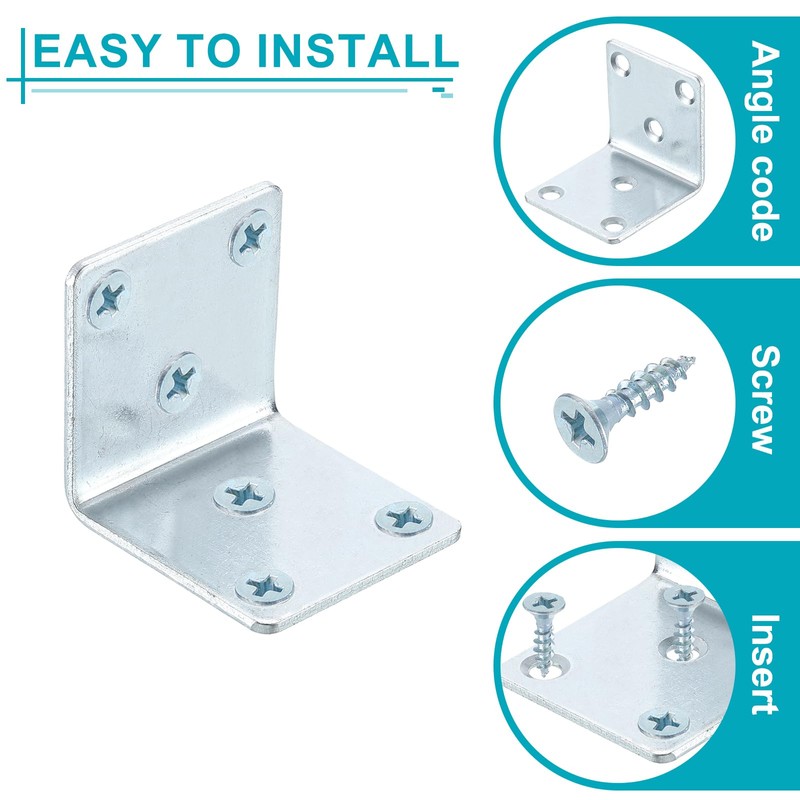 EASY TO INSTALL

Angle code

Screw

Insert