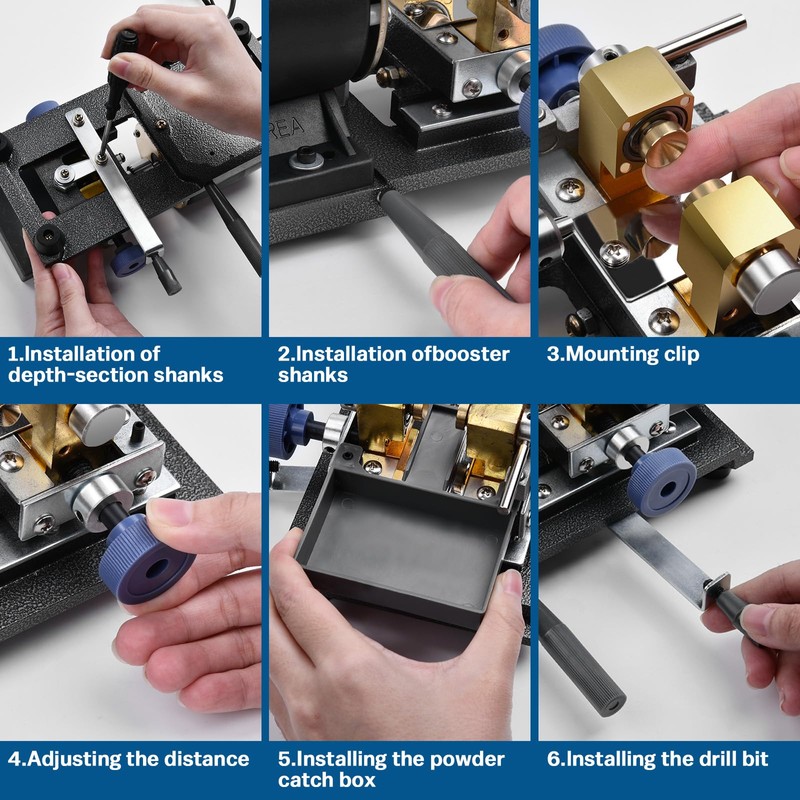 REA

1.Installation of depth-section shanks

2.Installation ofbooster shanks

3.Mounting clip

4.Adjusting the distance

5.Installing the powder catch box

6.Installing the drill bit