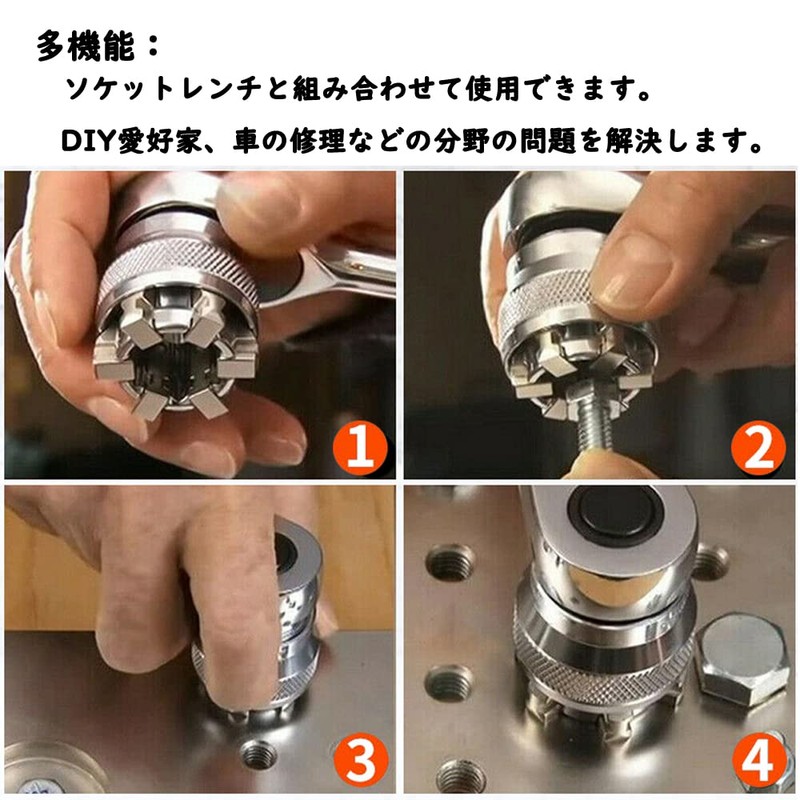 多機能：
ソケットレンチと組み合わせて使用できます。
DIY愛好家、車の修理などの分野の問題を解決します。

1

2

3

4