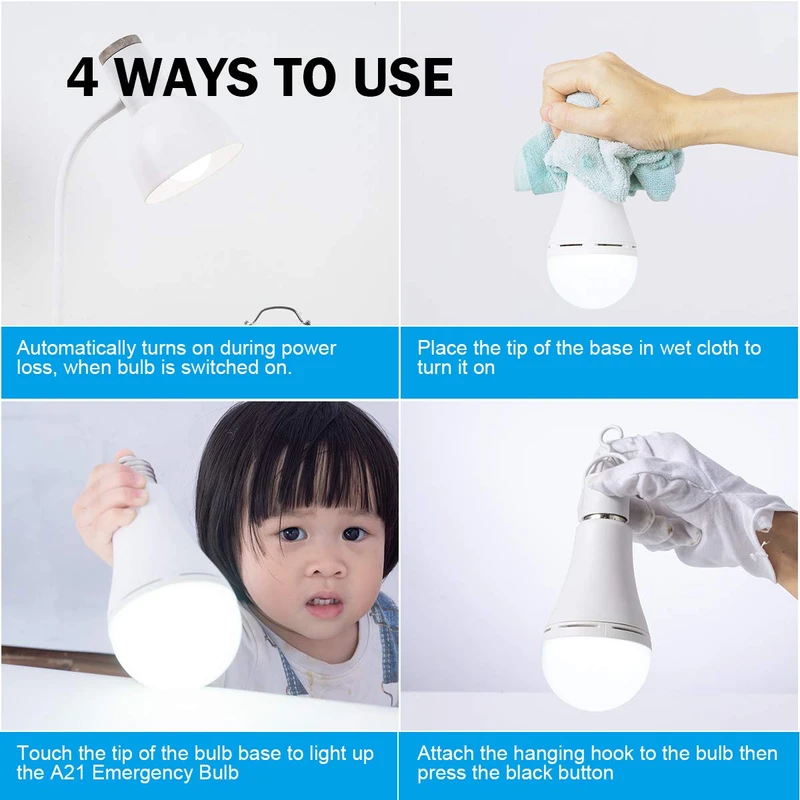 4 WAYS TO USE

Automatically turns on during power loss, when bulb is switched on.

Place the tip of the base in wet cloth to turn it on

Touch the tip of the bulb base to light up the A21 Emergency Bulb

Attach the hanging hook to the bulb then press the black button