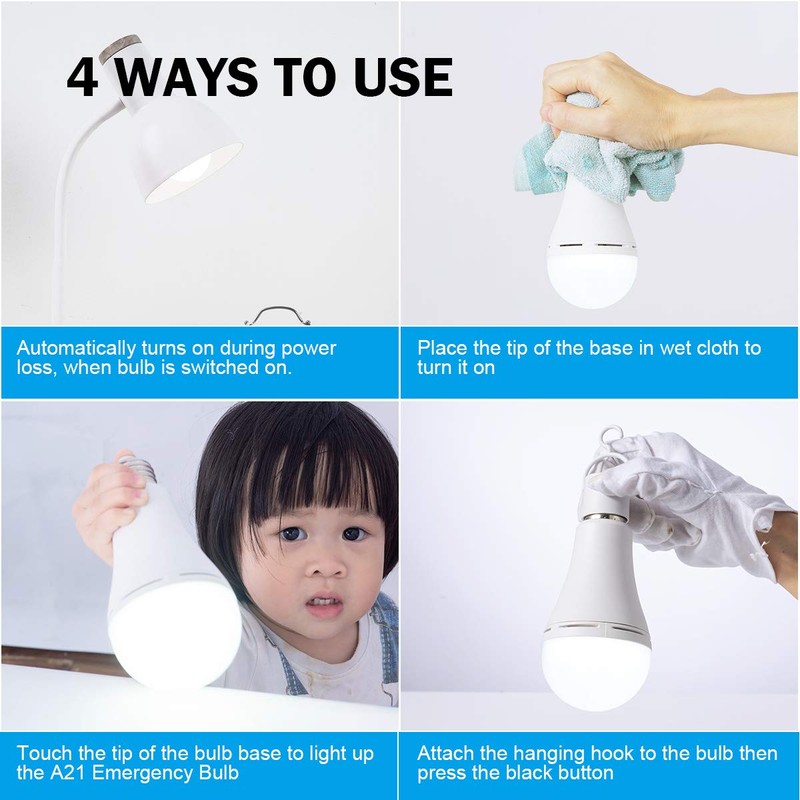 4 WAYS TO USE

Automatically turns on during power loss, when bulb is switched on.

Place the tip of the base in wet cloth to turn it on

Touch the tip of the bulb base to light up the A21 Emergency Bulb

Attach the hanging hook to the bulb then press the black button