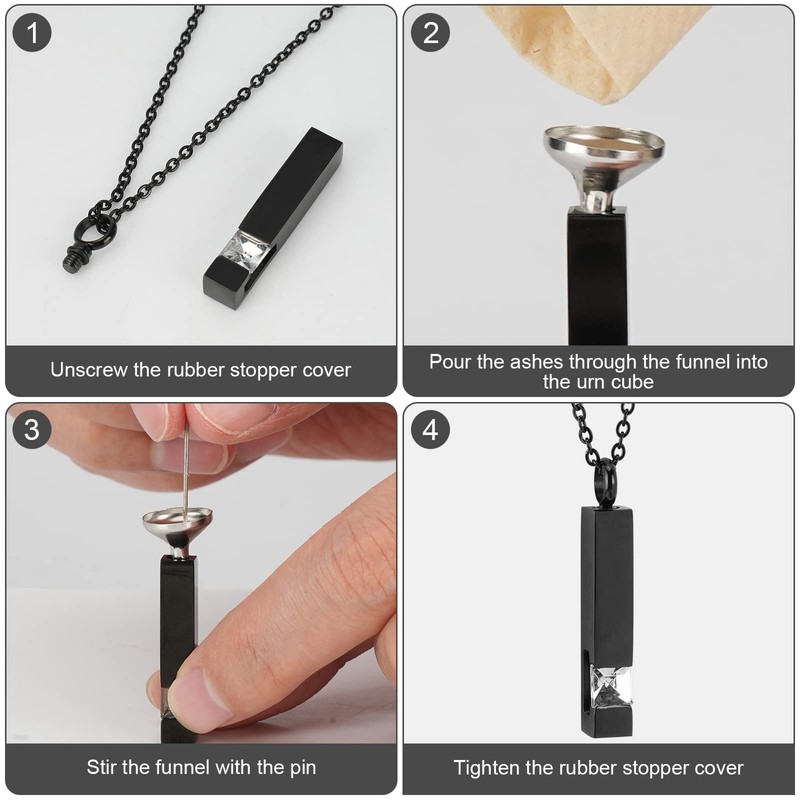 1

Unscrew the rubber stopper cover

2

Pour the ashes through the funnel into the urn cube

3

Stir the funnel with the pin

4

Tighten the rubber stopper cover