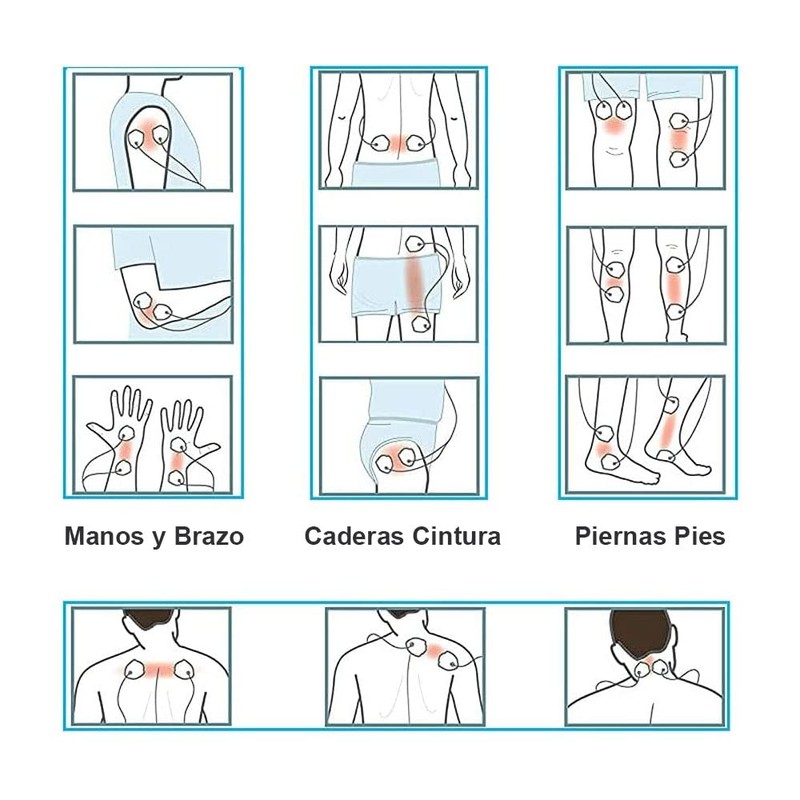 Manos y Brazo

Caderas Cintura

Piernas Pies