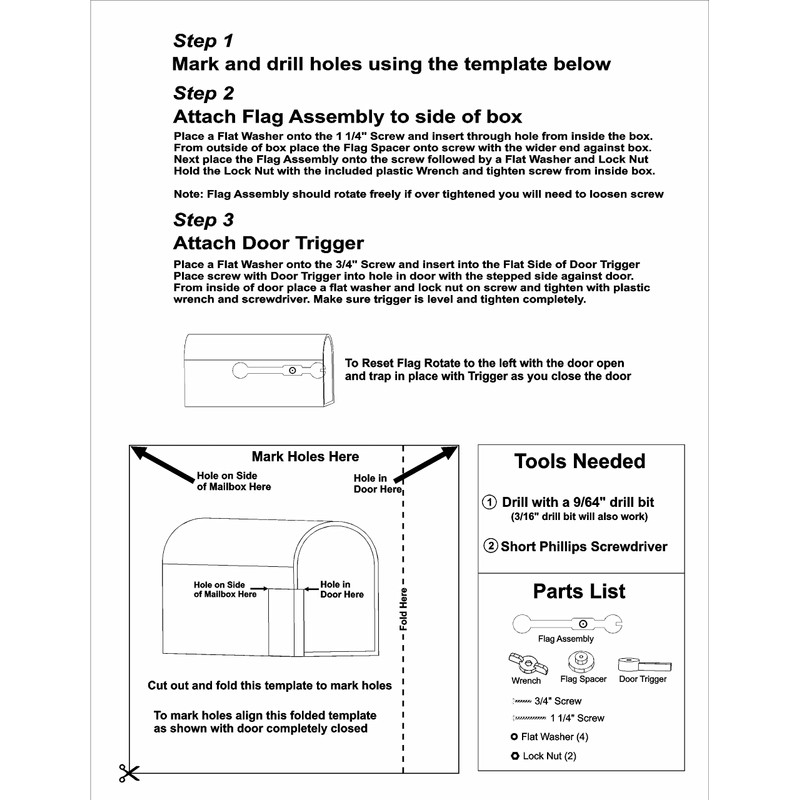 Step 1
Mark and drill holes using the template below

Step 2
Attach Flag Assembly to side of box

Place a Flat Washer onto the 1 1/4" Screw and insert through hole from inside the box. From outside of box place the Flag Spacer onto screw with the wider end against box. Next place the Flag Assembly onto the screw followed by a Flat Washer and Lock Nut Hold the Lock Nut with the included plastic Wrench and tighten screw from inside box.

Note: Flag Assembly should rotate freely if over tightened you will need to loosen screw

Step 3
Attach Door Trigger

Place a Flat Washer onto the 3/4" Screw and insert into the Flat Side of Door Trigger Place screw with Door Trigger into hole in door with the stepped side against door. From inside of door place a flat washer and lock nut on screw and tighten with plastic wrench and screwdriver. Make sure trigger is level and tighten completely.

To Reset Flag Rotate to the left with the door open and trap in place with Trigger as you close the door

Mark Holes Here

Hole on Side of Mailbox Here

Hole in Door Here

Hole on Side of Mailbox Here

Hole in Door Here

Fold Here

Cut out and fold this template to mark holes

To mark holes align this folded template as shown with door completely closed

Tools Needed

① Drill with a 9/64" drill bit
(3/16" drill bit will also work)

② Short Phillips Screwdriver

Parts List

Flag Assembly

Wrench

Flag Spacer

Door Trigger

3/4" Screw

1 1/4" Screw

Flat Washer (4)

Lock Nut (2)