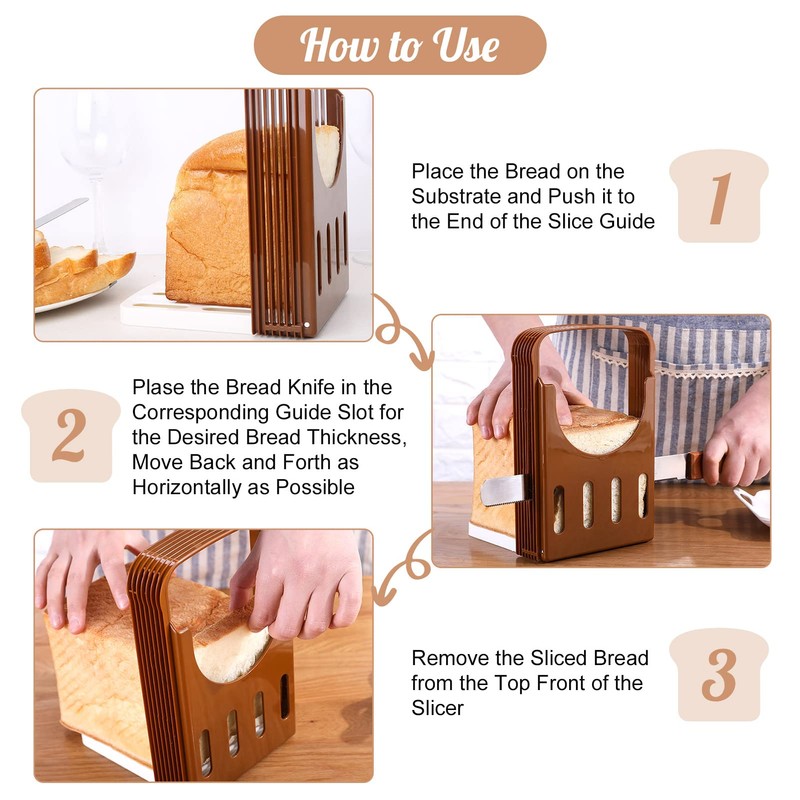 How to Use

Place the Bread on the Substrate and Push it to the End of the Slice Guide

1

2

Plase the Bread Knife in the Corresponding Guide Slot for the Desired Bread Thickness, Move Back and Forth as Horizontally as Possible

Remove the Sliced Bread from the Top Front of the Slicer

3