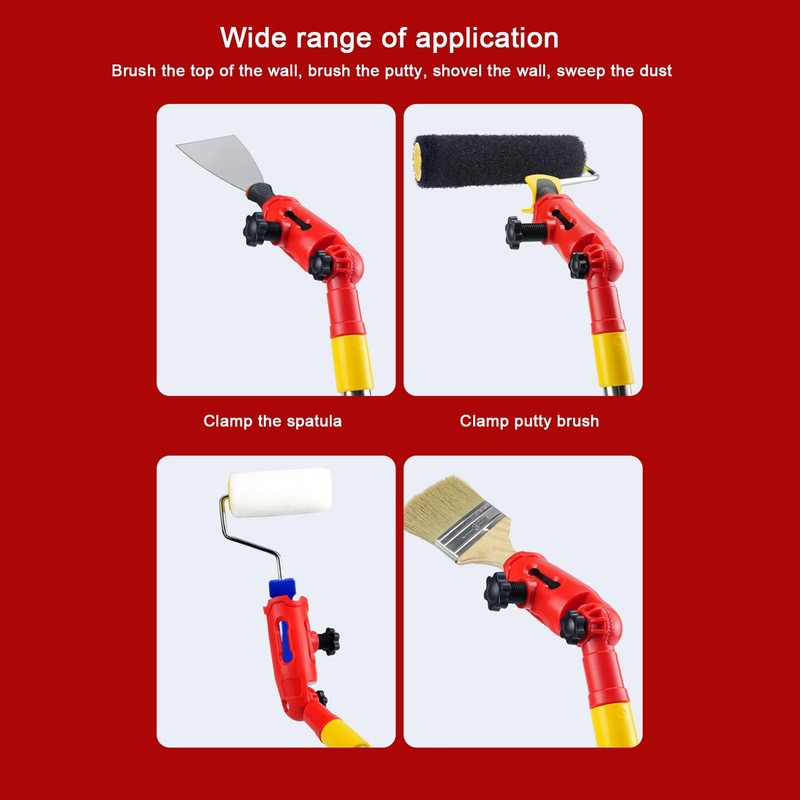 Wide range of application

Brush the top of the wall, brush the putty, shovel the wall, sweep the dust

Clamp the spatula

Clamp putty brush