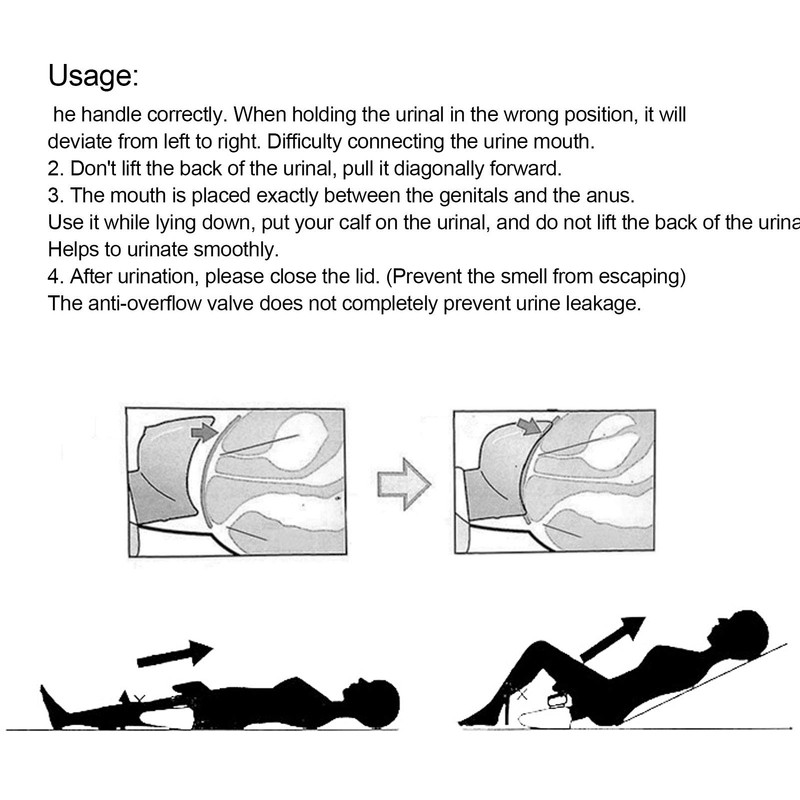 Usage:

he handle correctly. When holding the urinal in the wrong position, it will deviate from left to right. Difficulty connecting the urine mouth.
2. Don't lift the back of the urinal, pull it diagonally forward.
3. The mouth is placed exactly between the genitals and the anus.
Use it while lying down, put your calf on the urinal, and do not lift the back of the urina
Helps to urinate smoothly.
4. After urination, please close the lid. (Prevent the smell from escaping)
The anti-overflow valve does not completely prevent urine leakage.